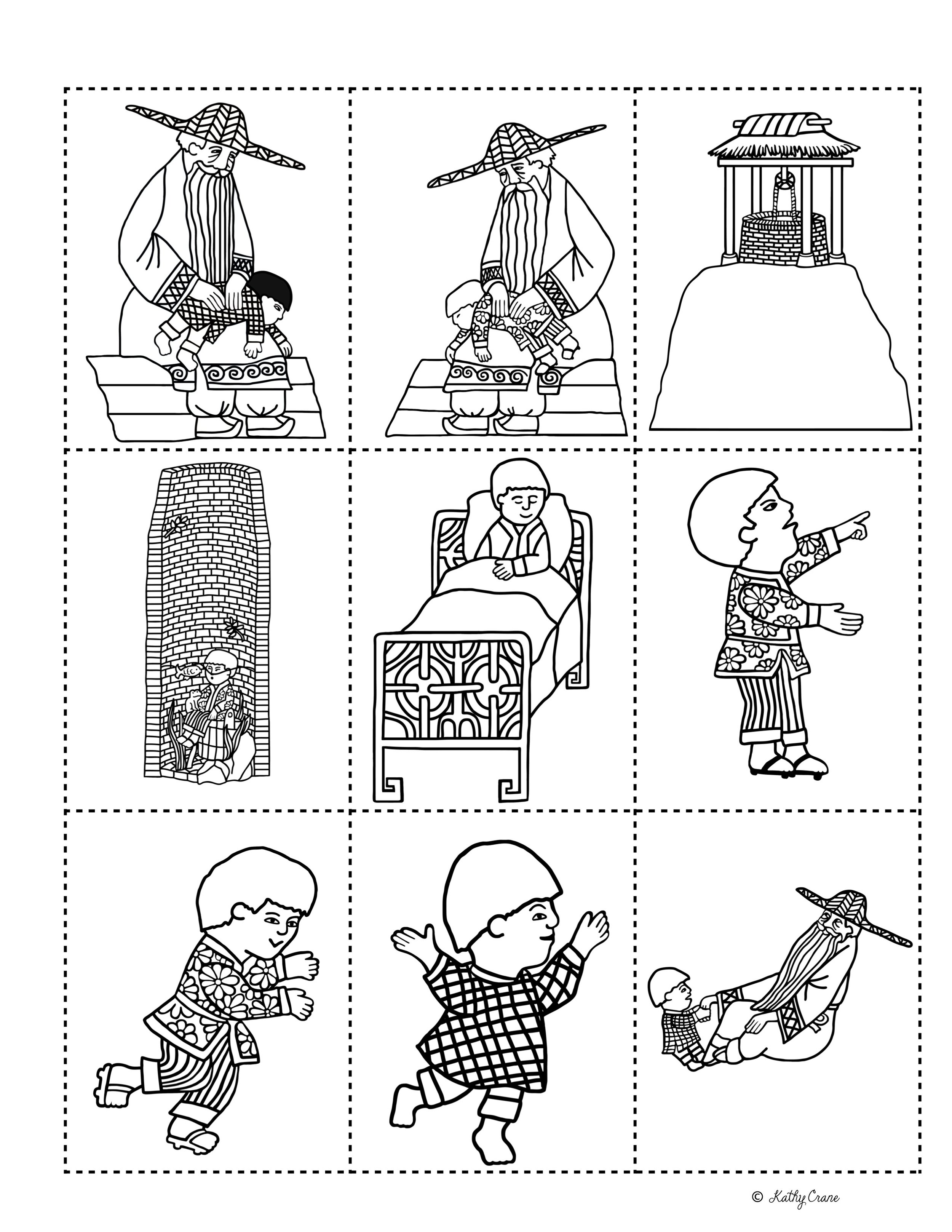 © Kathy Crane