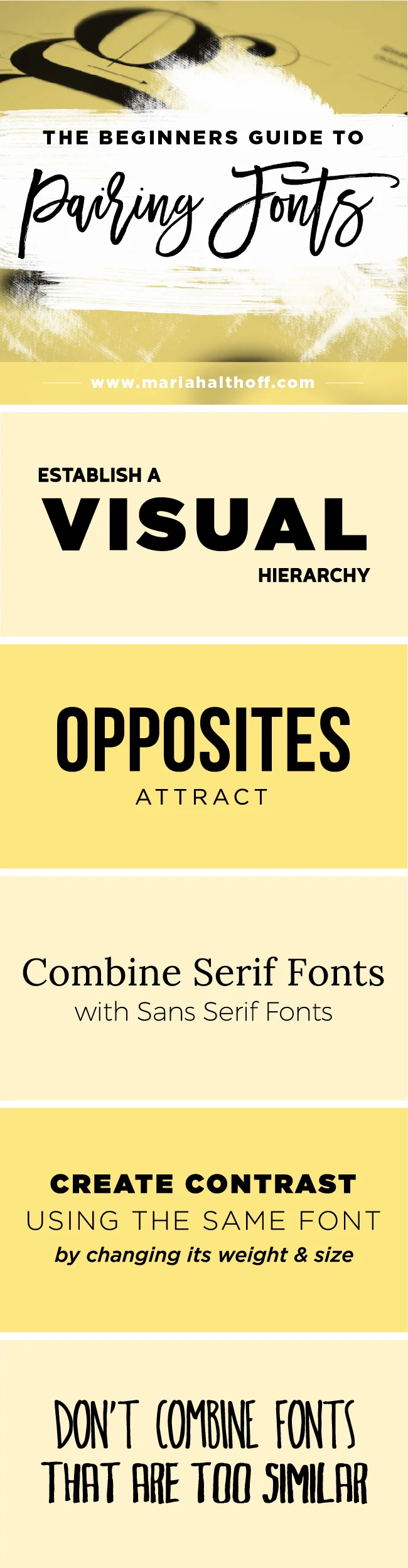 THE BEGINNERS GUIDE TO

Pairing Fonts

www.mariahalthoff.com

ESTABLISH A
VISUAL
HIERARCHY

OPPOSITES
ATTRACT

Combine Serif Fonts
with Sans Serif Fonts

CREATE CONTRAST
USING THE SAME FONT
by changing its weight & size

DON'T COMBINE FONTS
THAT ARE TOO SIMILAR