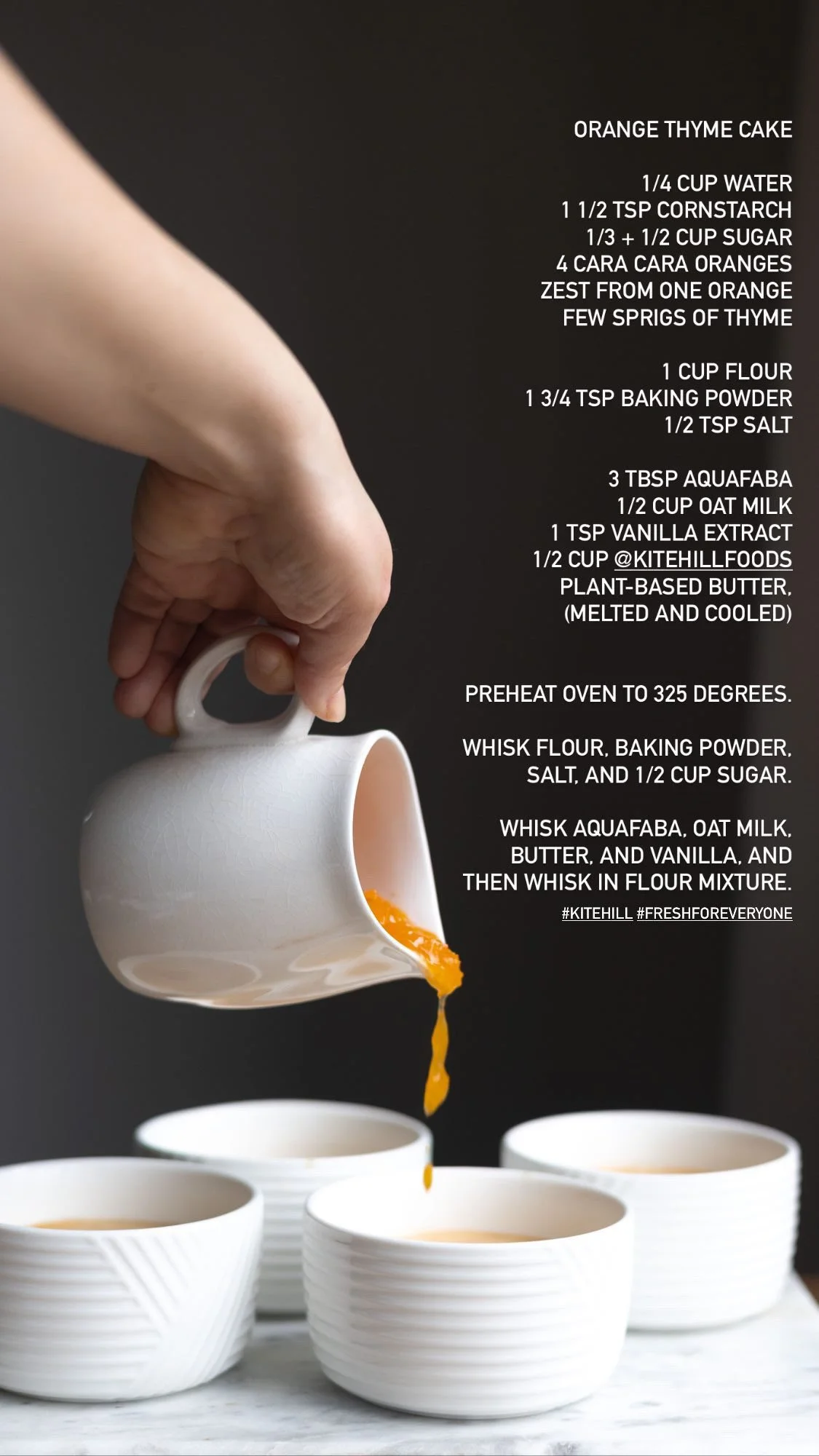 ORANGE THYME CAKE

1/4 CUP WATER
1 1/2 TSP CORNSTARCH
1/3 + 1/2 CUP SUGAR
4 CARA CARA ORANGES
ZEST FROM ONE ORANGE
FEW SPRIGS OF THYME

1 CUP FLOUR
1 3/4 TSP BAKING POWDER
1/2 TSP SALT

3 TBSP AQUAFABA
1/2 CUP OAT MILK
1 TSP VANILLA EXTRACT
1/2 CUP @KITEHILLFOODS PLANT-BASED BUTTER, (MELTED AND COOLED)

PREHEAT OVEN TO 325 DEGREES.

WHISK FLOUR, BAKING POWDER, SALT, AND 1/2 CUP SUGAR.

WHISK AQUAFABA, OAT MILK, BUTTER, AND VANILLA, AND THEN WHISK IN FLOUR MIXTURE.

#KITEHILL #FRESHFOREVERYONE