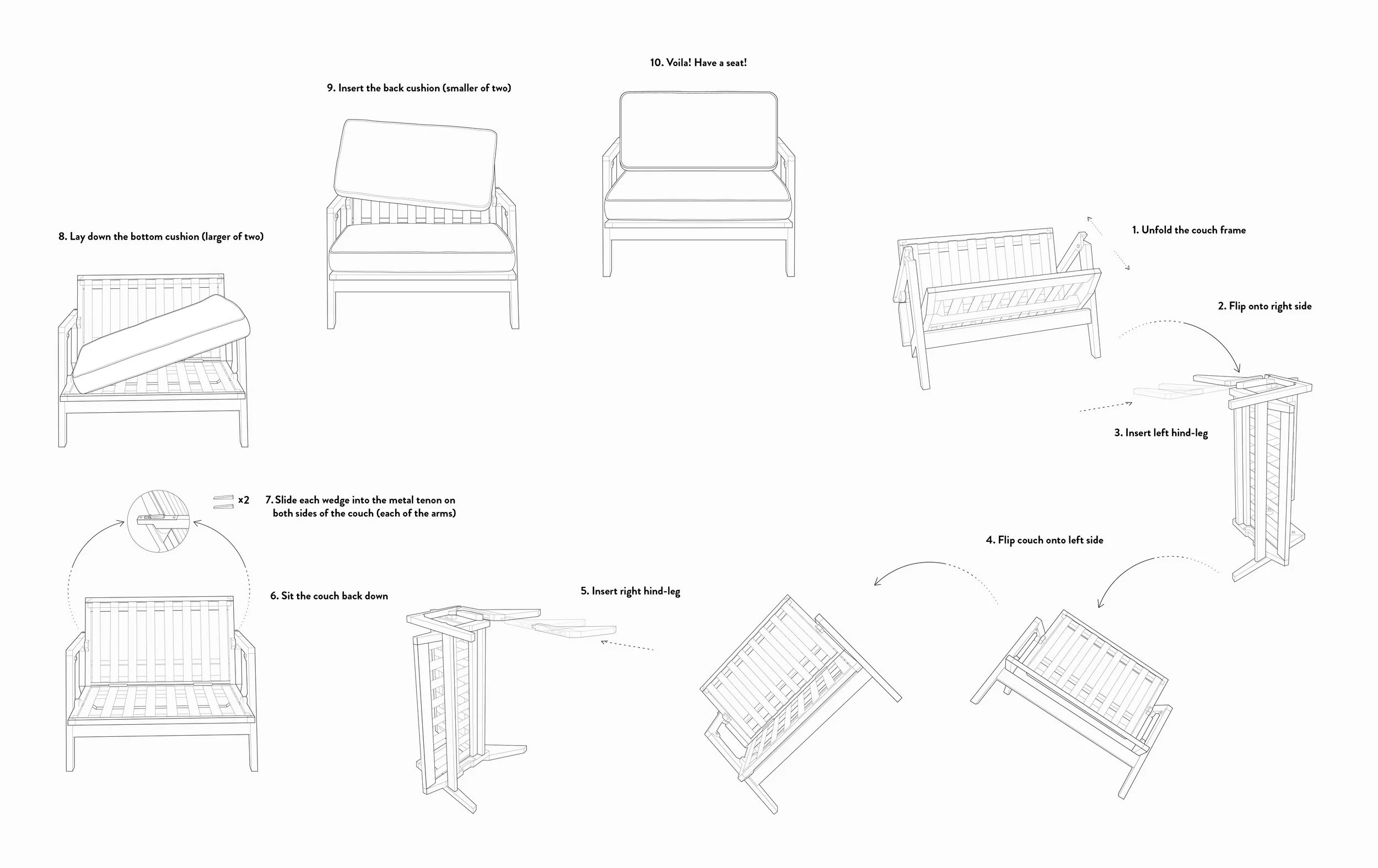 1. Unfold the couch frame

2. Flip onto right side

3. Insert left hind-leg

4. Flip couch onto left side

5. Insert right hind-leg

6. Sit the couch back down

x2

7. Slide each wedge into the metal tenon on both sides of the couch (each of the arms)

8. Lay down the bottom cushion (larger of two)

9. Insert the back cushion (smaller of two)

10. Voila! Have a seat!