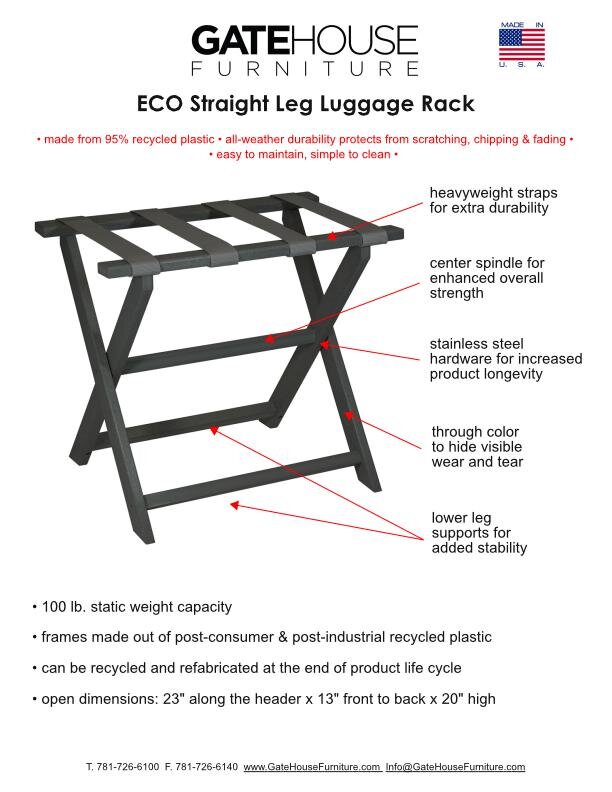 GATEHOUSE
FURNITURE

MADE IN
U. S. A.

ECO Straight Leg Luggage Rack

• made from 95% recycled plastic • all-weather durability protects from scratching, chipping & fading •
• easy to maintain, simple to clean •

heavyweight straps for extra durability

center spindle for enhanced overall strength

stainless steel hardware for increased product longevity

through color to hide visible wear and tear

lower leg supports for added stability

• 100 lb. static weight capacity

• frames made out of post-consumer & post-industrial recycled plastic

• can be recycled and refabricated at the end of product life cycle

• open dimensions: 23" along the header x 13" front to back x 20" high

T. 781-726-6100 F. 781-726-6140 www.GateHouseFurniture.com Info@GateHouseFurniture.com