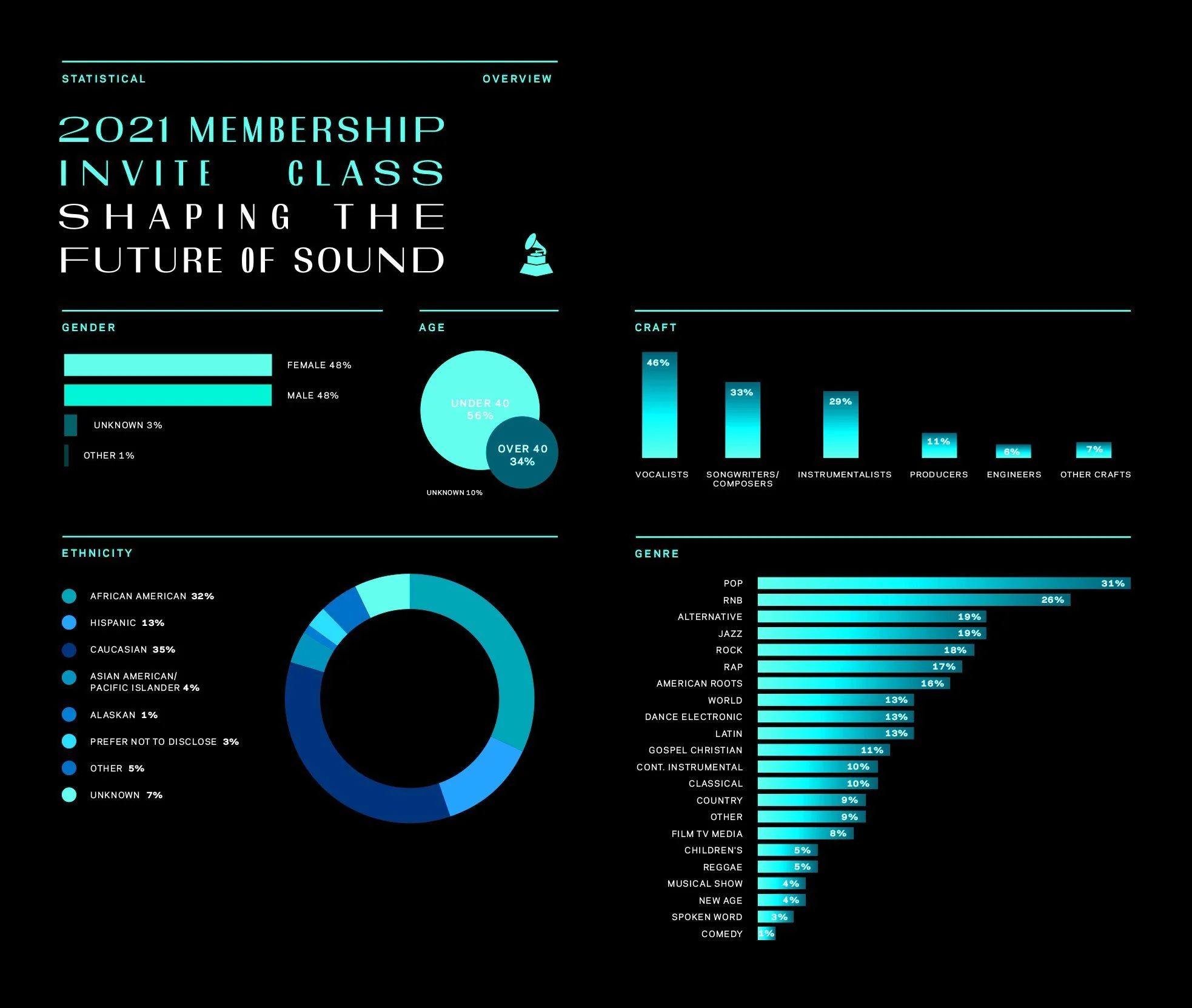 STATISTICAL OVERVIEW

2021 MEMBERSHIP INVITE CLASS SHAPING THE FUTURE OF SOUND

GENDER

FEMALE 48%
MALE 48%
UNKNOWN 3%
OTHER 1%

AGE

UNDER 40 56%
OVER 40 34%
UNKNOWN 10%

CRAFT

46% VOCALISTS
33% SONGWRITERS/ COMPOSERS
29% INSTRUMENTALISTS
11% PRODUCERS
6% ENGINEERS
7% OTHER CRAFTS

ETHNICITY

AFRICAN AMERICAN 32%
HISPANIC 13%
CAUCASIAN 35%
ASIAN AMERICAN/ PACIFIC ISLANDER 4%
ALASKAN 1%
PREFER NOT TO DISCLOSE 3%
OTHER 5%
UNKNOWN 7%

GENRE

POP 31%
RNB 26%
ALTERNATIVE 19%
JAZZ 19%
ROCK 18%
RAP 17%
AMERICAN ROOTS 16%
WORLD 13%
DANCE ELECTRONIC 13%
LATIN 13%
GOSPEL CHRISTIAN 11%
CONT. INSTRUMENTAL 10%
CLASSICAL 10%
COUNTRY 9%
OTHER 9%
FILM TV MEDIA 8%
CHILDREN'S 5%
REGGAE 5%
MUSICAL SHOW 4%
NEW AGE 4%
SPOKEN WORD 3%
COMEDY 1%