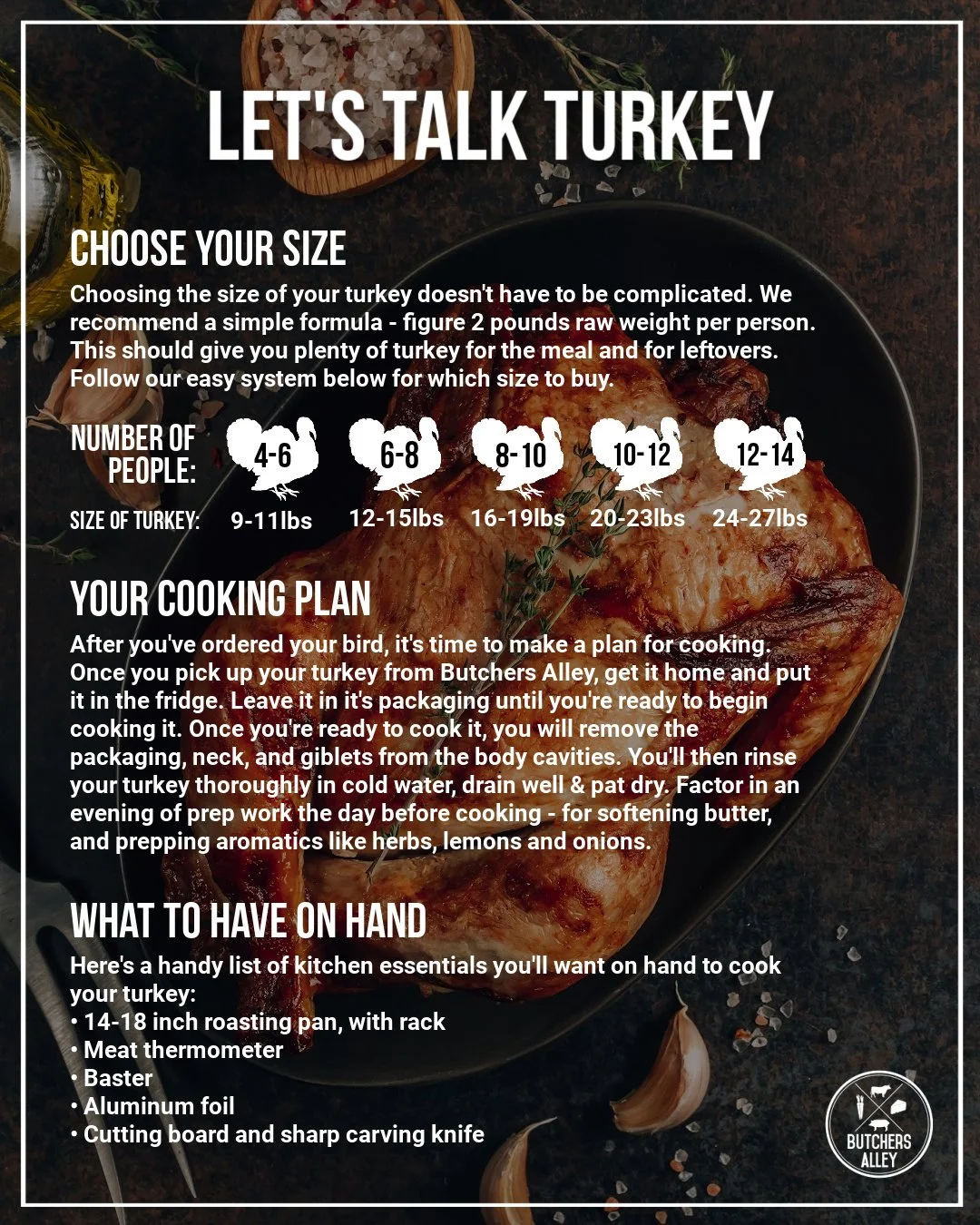 LET'S TALK TURKEY

CHOOSE YOUR SIZE

Choosing the size of your turkey doesn't have to be complicated. We recommend a simple formula - figure 2 pounds raw weight per person. This should give you plenty of turkey for the meal and for leftovers. Follow our easy system below for which size to buy.

| NUMBER OF PEOPLE: | 4-6 | 6-8 | 8-10 | 10-12 | 12-14 |
|---|---|---|---|---|---|
| SIZE OF TURKEY: | 9-11lbs | 12-15lbs | 16-19lbs | 20-23lbs | 24-27lbs |

YOUR COOKING PLAN

After you've ordered your bird, it's time to make a plan for cooking. Once you pick up your turkey from Butchers Alley, get it home and put it in the fridge. Leave it in it's packaging until you're ready to begin cooking it. Once you're ready to cook it, you will remove the packaging, neck, and giblets from the body cavities. You'll then rinse your turkey thoroughly in cold water, drain well & pat dry. Factor in an evening of prep work the day before cooking - for softening butter, and prepping aromatics like herbs, lemons and onions.

WHAT TO HAVE ON HAND

Here's a handy list of kitchen essentials you'll want on hand to cook your turkey:
• 14-18 inch roasting pan, with rack
• Meat thermometer
• Baster
• Aluminum foil
• Cutting board and sharp carving knife

BUTCHERS ALLEY