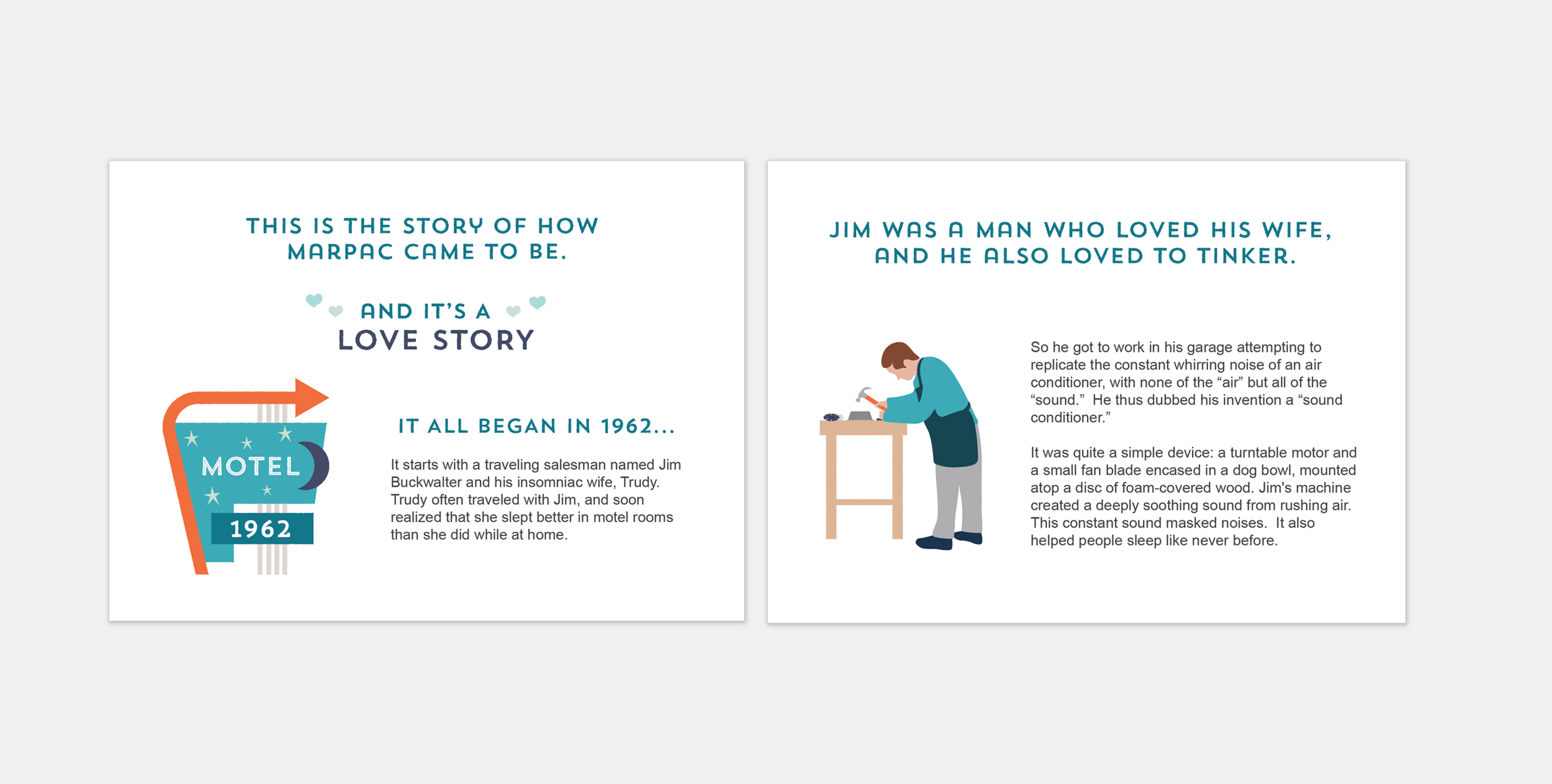 THIS IS THE STORY OF HOW MARPAC CAME TO BE.

AND IT'S A LOVE STORY

MOTEL

1962

IT ALL BEGAN IN 1962...

It starts with a traveling salesman named Jim Buckwalter and his insomniac wife, Trudy. Trudy often traveled with Jim, and soon realized that she slept better in motel rooms than she did while at home.

JIM WAS A MAN WHO LOVED HIS WIFE, AND HE ALSO LOVED TO TINKER.

So he got to work in his garage attempting to replicate the constant whirring noise of an air conditioner, with none of the “air” but all of the “sound.” He thus dubbed his invention a “sound conditioner.”

It was quite a simple device: a turntable motor and a small fan blade encased in a dog bowl, mounted atop a disc of foam-covered wood. Jim's machine created a deeply soothing sound from rushing air. This constant sound masked noises. It also helped people sleep like never before.