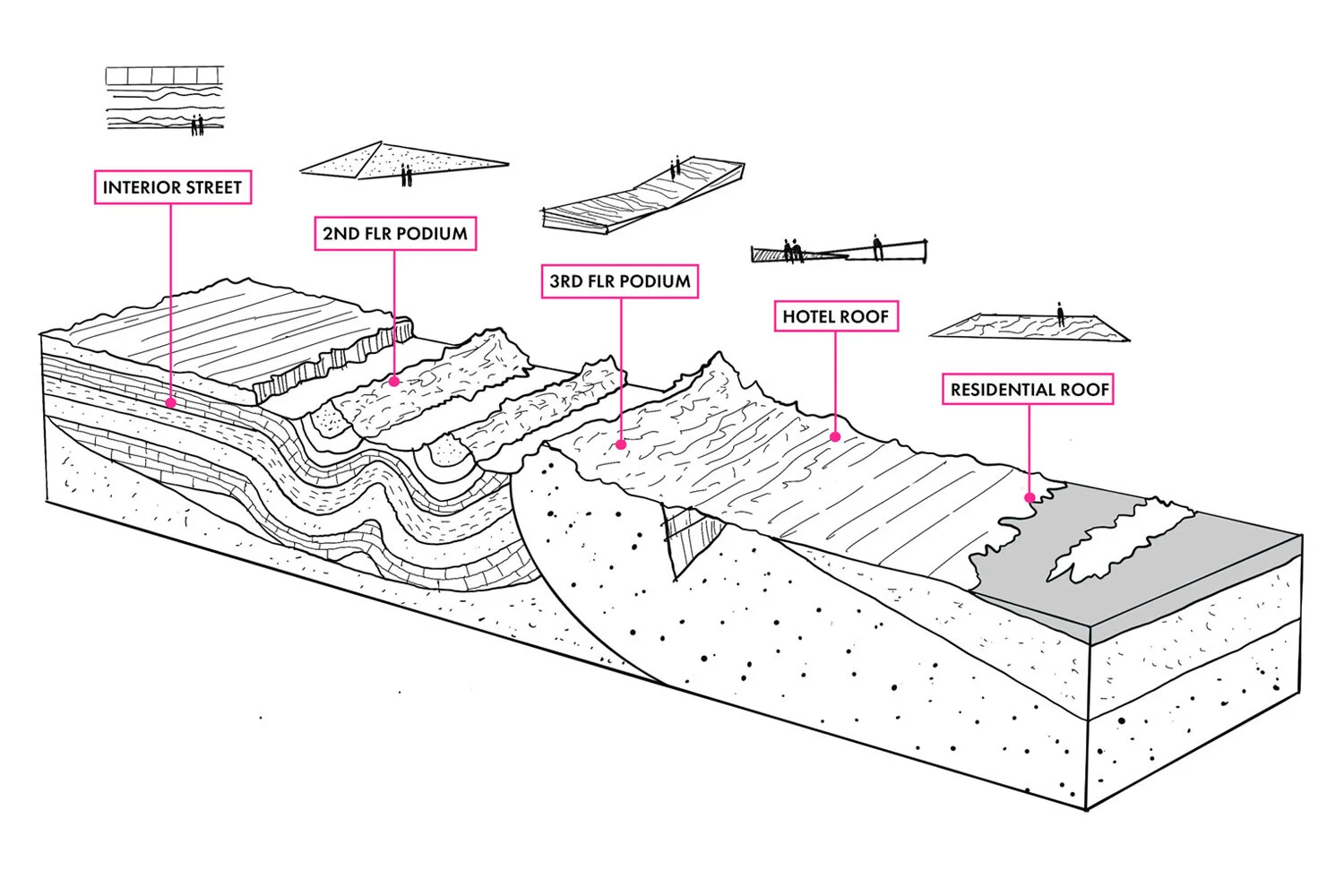 INTERIOR STREET

2ND FLR PODIUM

3RD FLR PODIUM

HOTEL ROOF

RESIDENTIAL ROOF