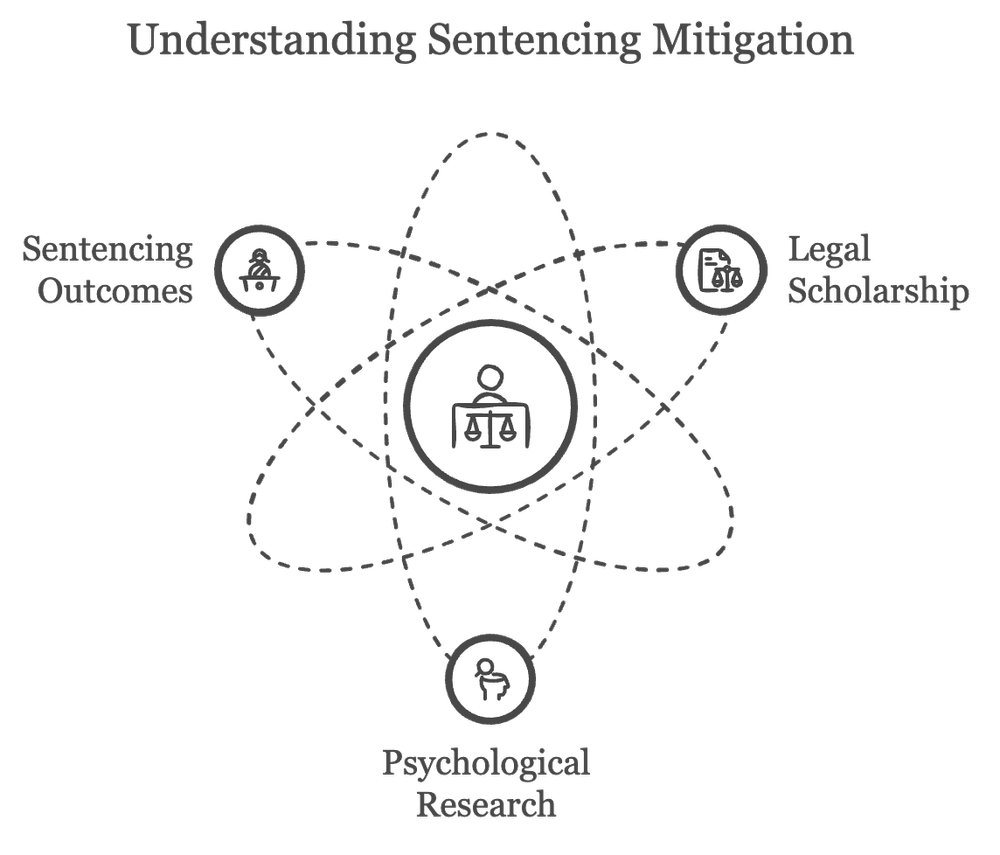 Understanding Sentencing Mitigation

Sentencing Outcomes

Legal Scholarship

Psychological Research