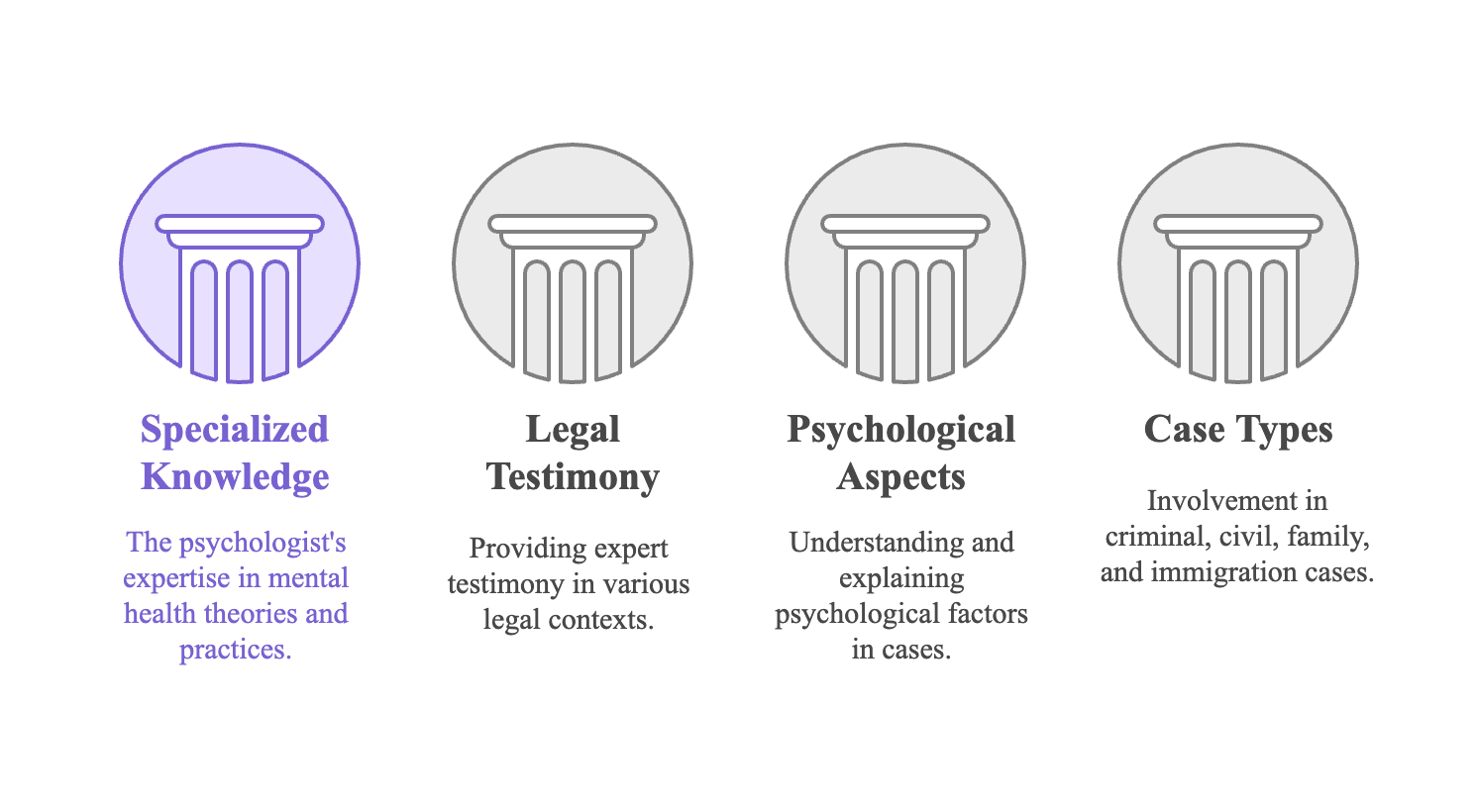 Specialized Knowledge

The psychologist's expertise in mental health theories and practices.

Legal Testimony

Providing expert testimony in various legal contexts.

Psychological Aspects

Understanding and explaining psychological factors in cases.

Case Types

Involvement in criminal, civil, family, and immigration cases.