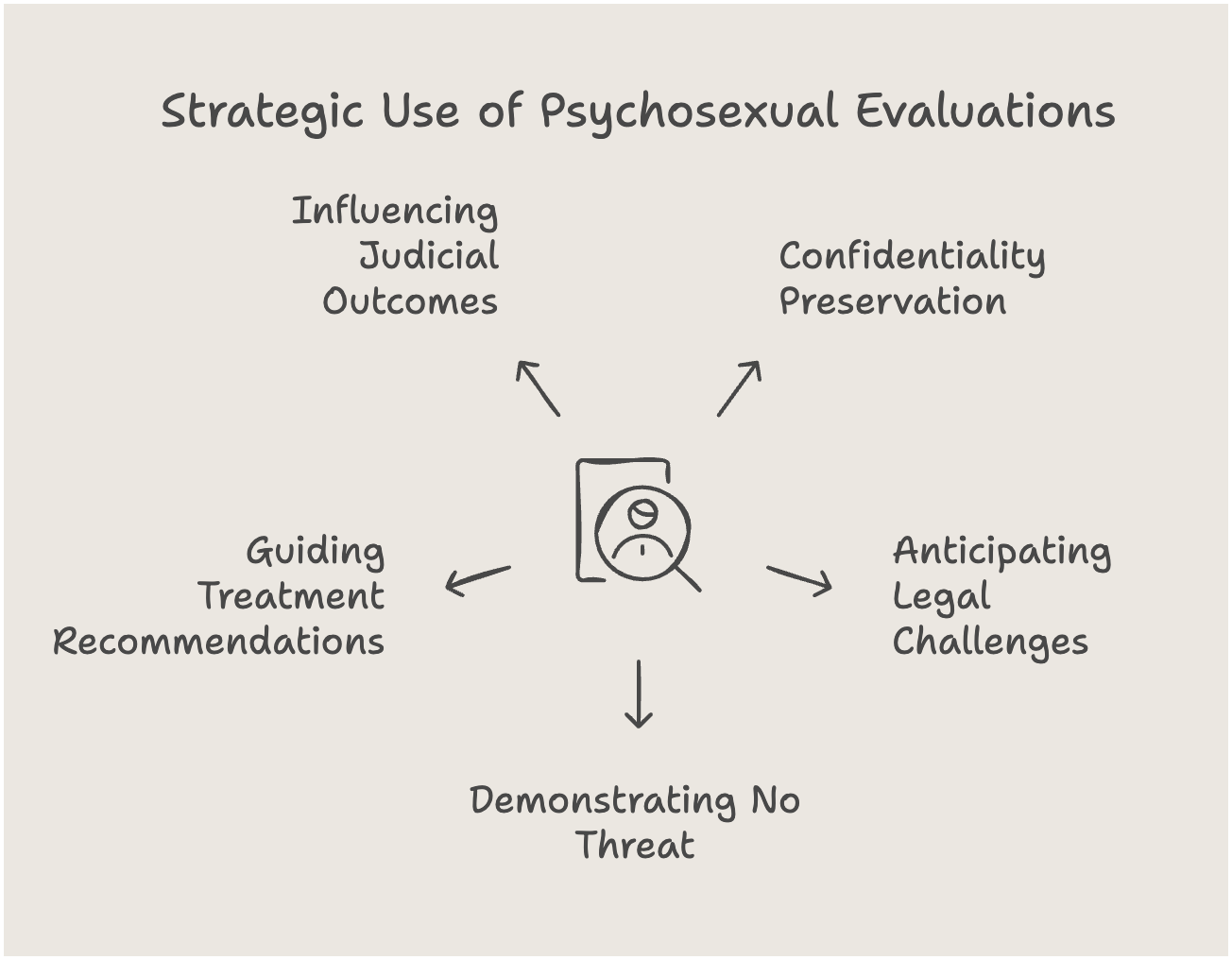 Strategic Use of Psychosexual Evaluations

Influencing Judicial Outcomes

Confidentiality Preservation

Guiding Treatment Recommendations

Anticipating Legal Challenges

Demonstrating No Threat