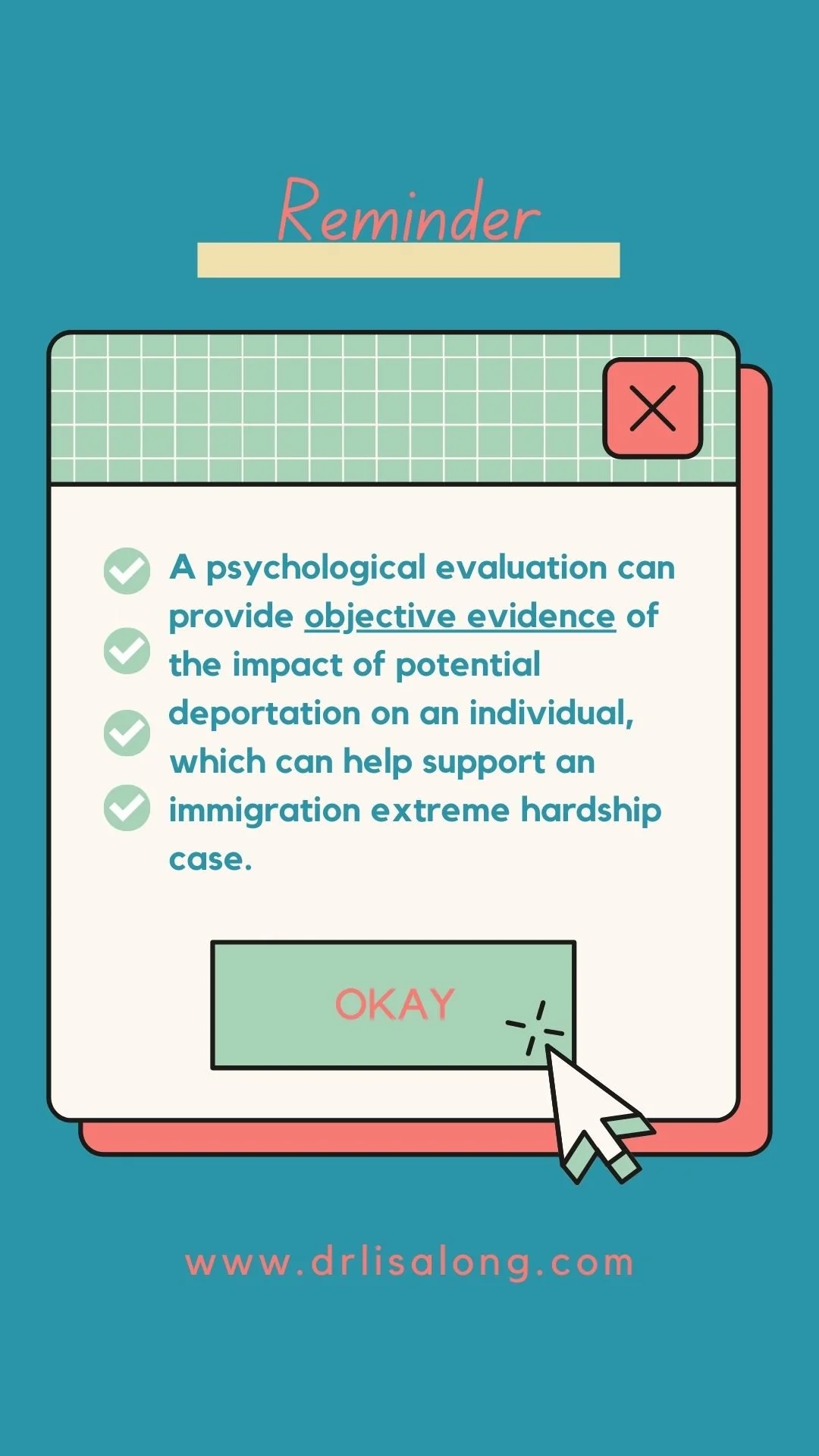 Reminder

A psychological evaluation can provide objective evidence of the impact of potential deportation on an individual, which can help support an immigration extreme hardship case.

OKAY

www.drlisalong.com