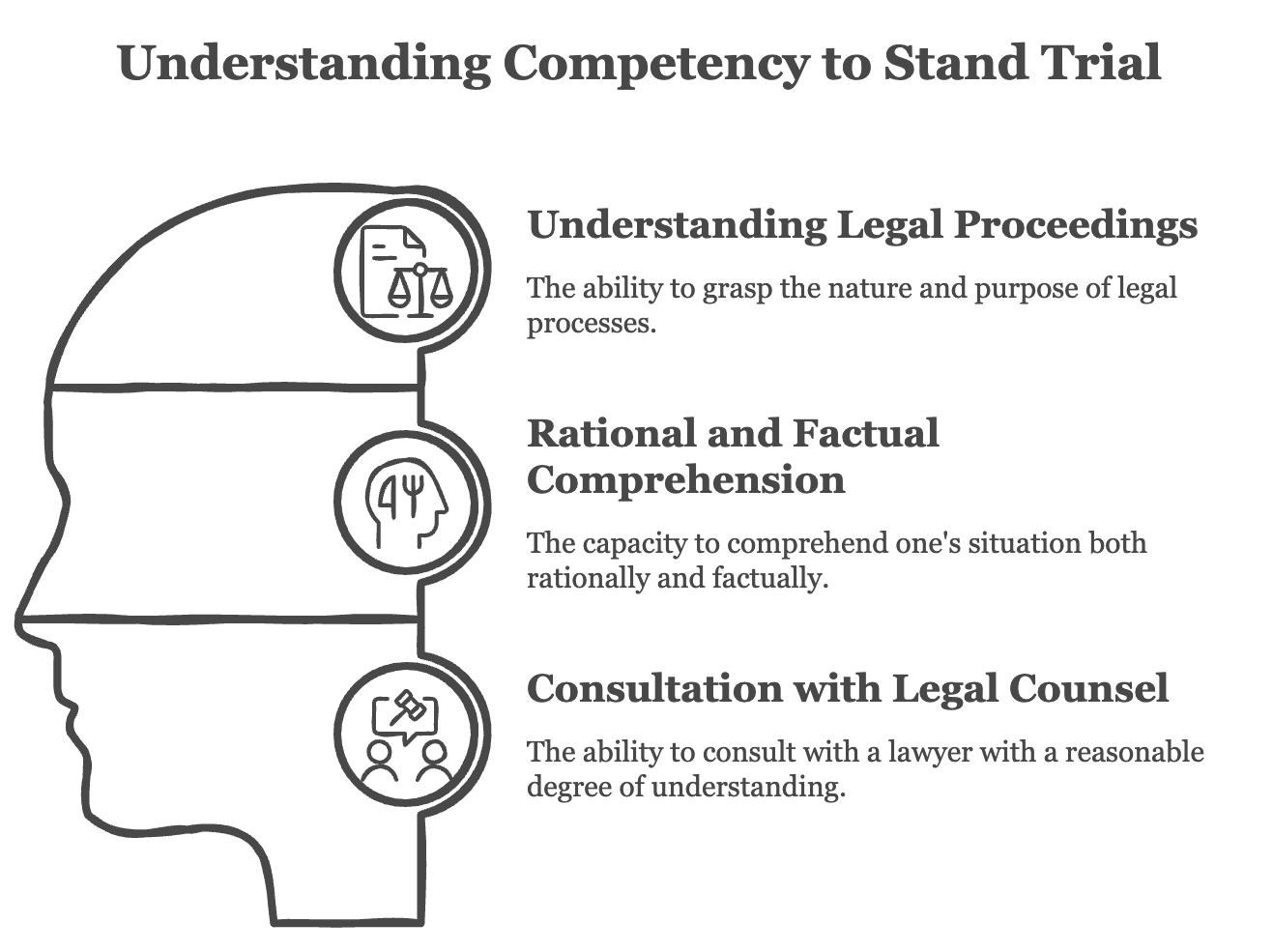 Understanding Competency to Stand Trial

Understanding Legal Proceedings

The ability to grasp the nature and purpose of legal processes.

Rational and Factual Comprehension

The capacity to comprehend one's situation both rationally and factually.

Consultation with Legal Counsel

The ability to consult with a lawyer with a reasonable degree of understanding.