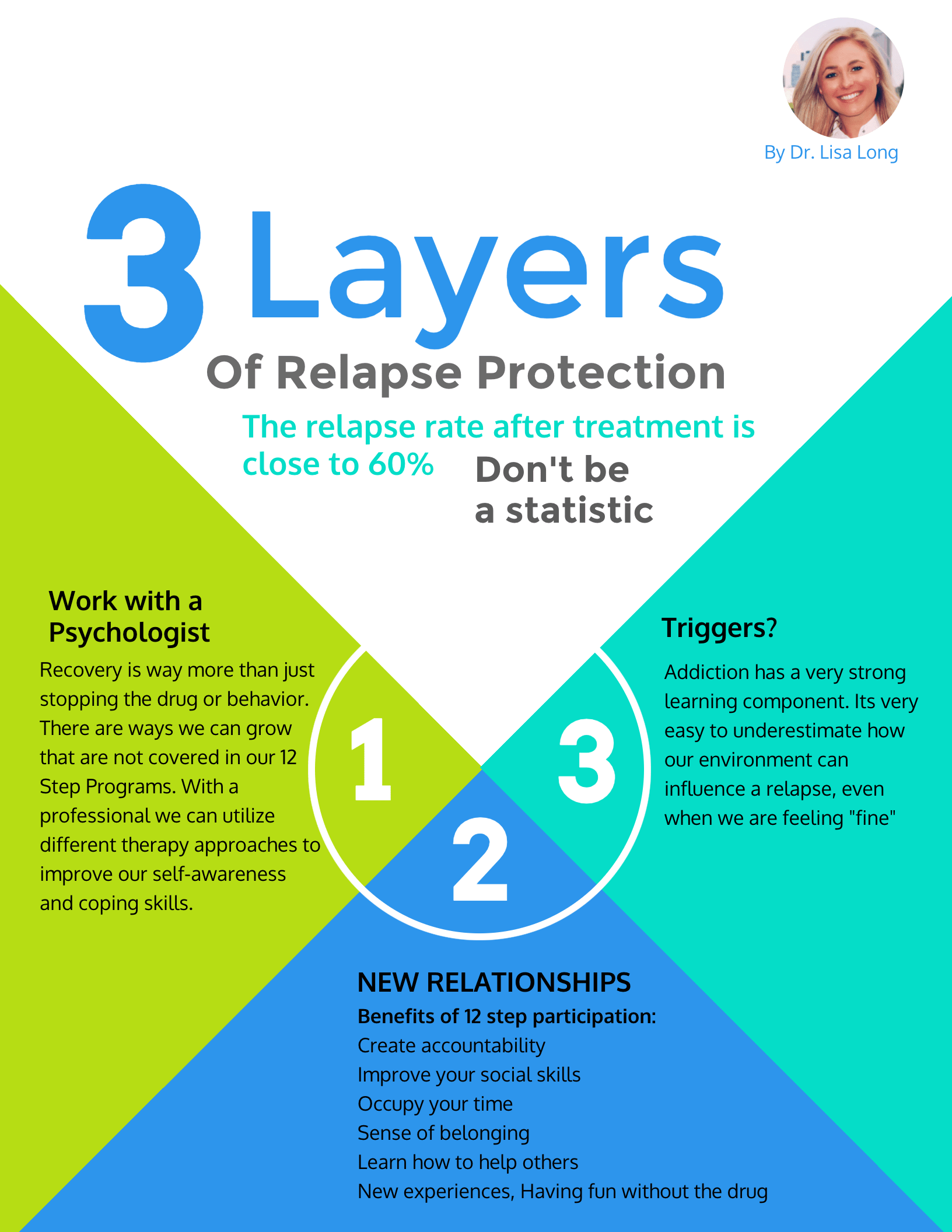 By Dr. Lisa Long

3 Layers

Of Relapse Protection

The relapse rate after treatment is close to 60%

Don't be a statistic

Work with a Psychologist

Recovery is way more than just stopping the drug or behavior. There are ways we can grow that are not covered in our 12 Step Programs. With a professional we can utilize different therapy approaches to improve our self-awareness and coping skills.

1

2

3

Triggers?

Addiction has a very strong learning component. Its very easy to underestimate how our environment can influence a relapse, even when we are feeling "fine"

NEW RELATIONSHIPS

Benefits of 12 step participation:
Create accountability
Improve your social skills
Occupy your time
Sense of belonging
Learn how to help others
New experiences, Having fun without the drug