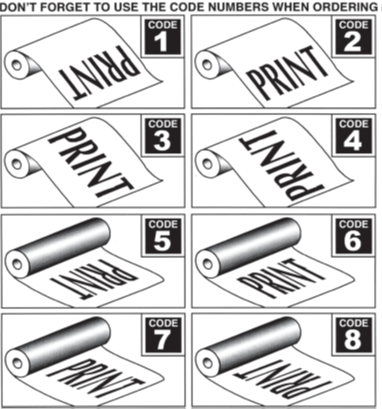 DON'T FORGET TO USE THE CODE NUMBERS WHEN ORDERING

CODE 1
PRINT

CODE 2
PRINT

CODE 3
PRINT

CODE 4
PRINT

CODE 5
PRINT

CODE 6
PRINT

CODE 7
PRINT

CODE 8
PRINT