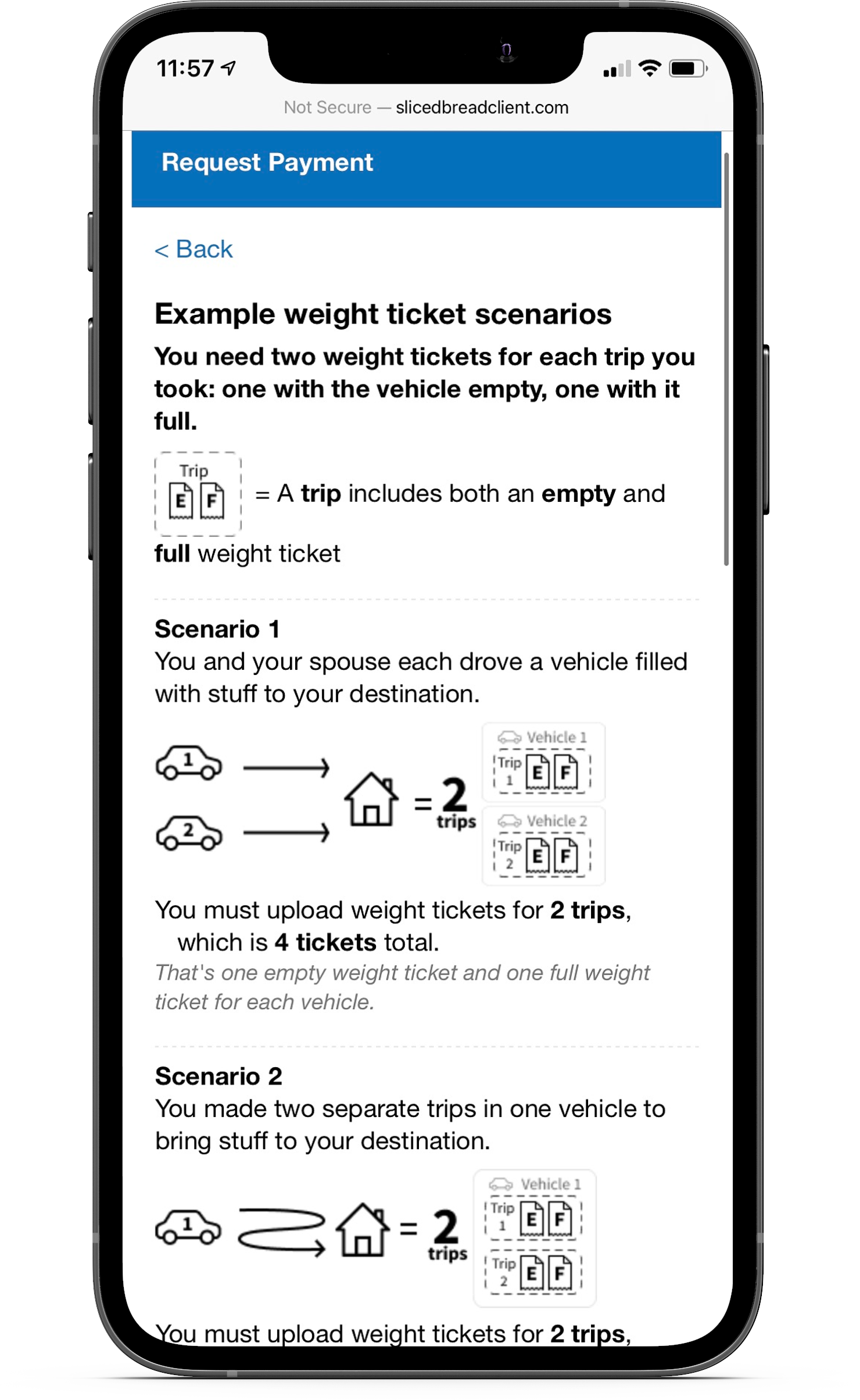 11:57

Not Secure — slicedbreadclient.com

Request Payment

< Back

Example weight ticket scenarios

You need two weight tickets for each trip you took: one with the vehicle empty, one with it full.

Trip E F = A trip includes both an empty and full weight ticket

Scenario 1

You and your spouse each drove a vehicle filled with stuff to your destination.

1 2 = 2 trips

Vehicle 1 Trip 1 E F

Vehicle 2 Trip 2 E F

You must upload weight tickets for 2 trips, which is 4 tickets total.

That's one empty weight ticket and one full weight ticket for each vehicle.

Scenario 2

You made two separate trips in one vehicle to bring stuff to your destination.

1 = 2 trips

Vehicle 1 Trip 1 E F Trip 2 E F

You must upload weight tickets for 2 trips,