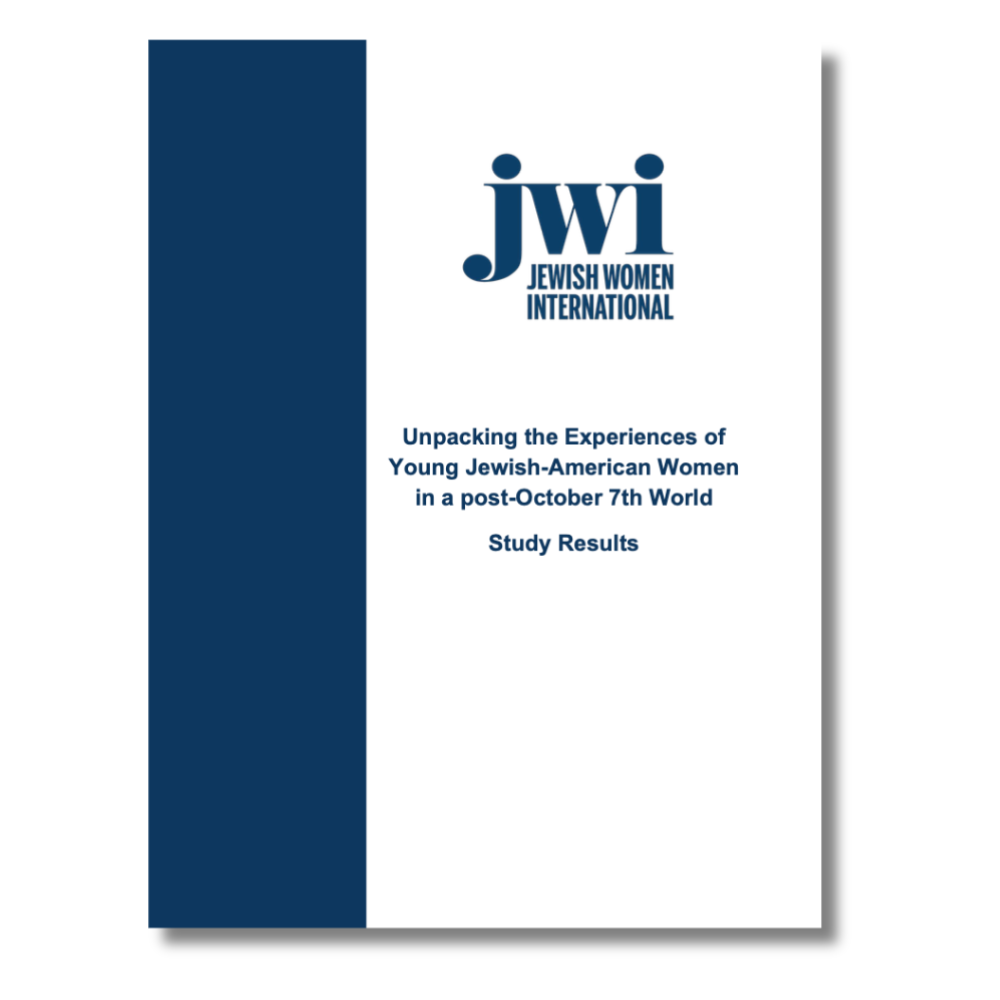 jwi
JEWISH WOMEN INTERNATIONAL

Unpacking the Experiences of Young Jewish-American Women in a post-October 7th World

Study Results