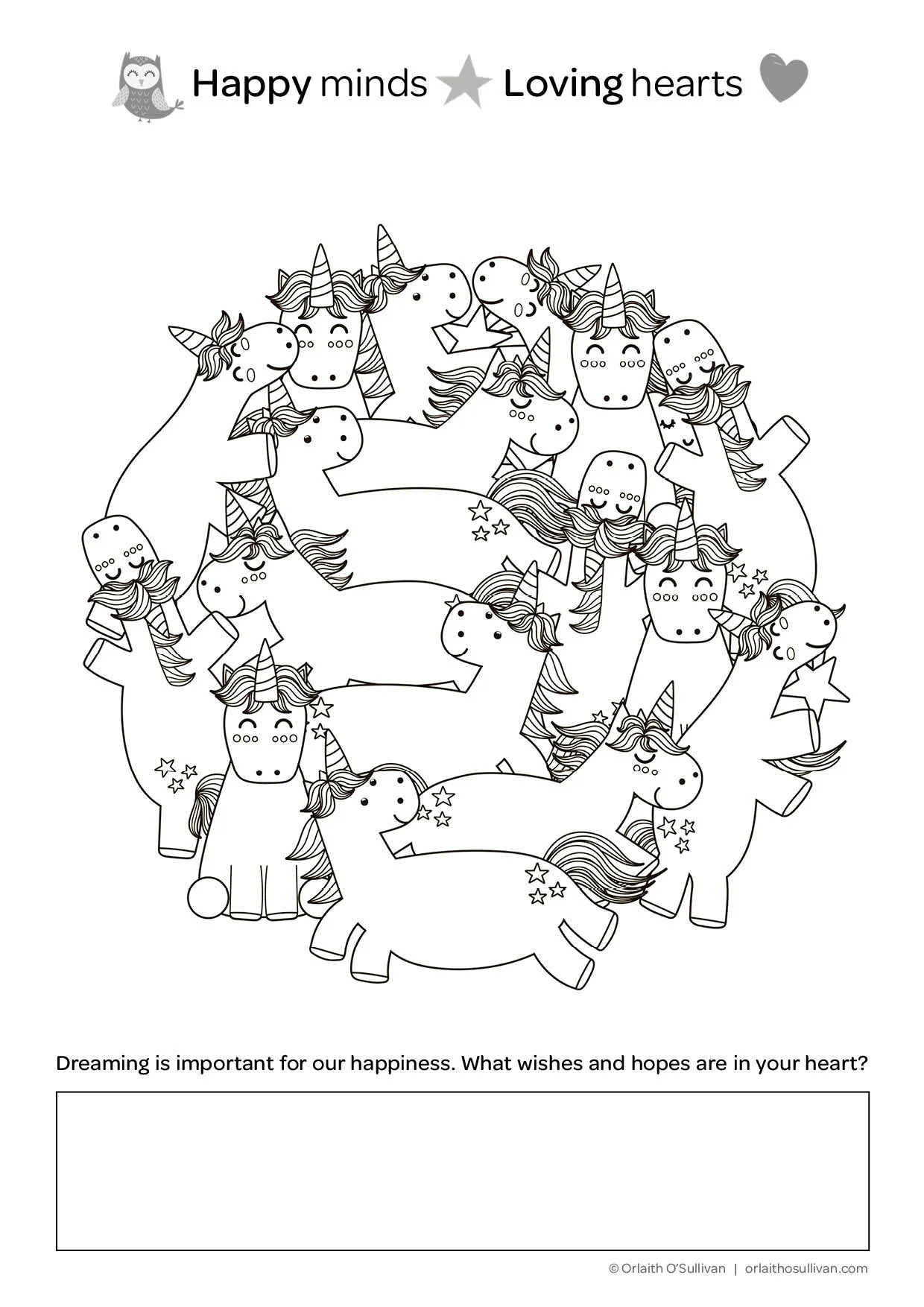 Happy minds Loving hearts

Dreaming is important for our happiness. What wishes and hopes are in your heart?

© Orlaith O'Sullivan | orlaithosullivan.com