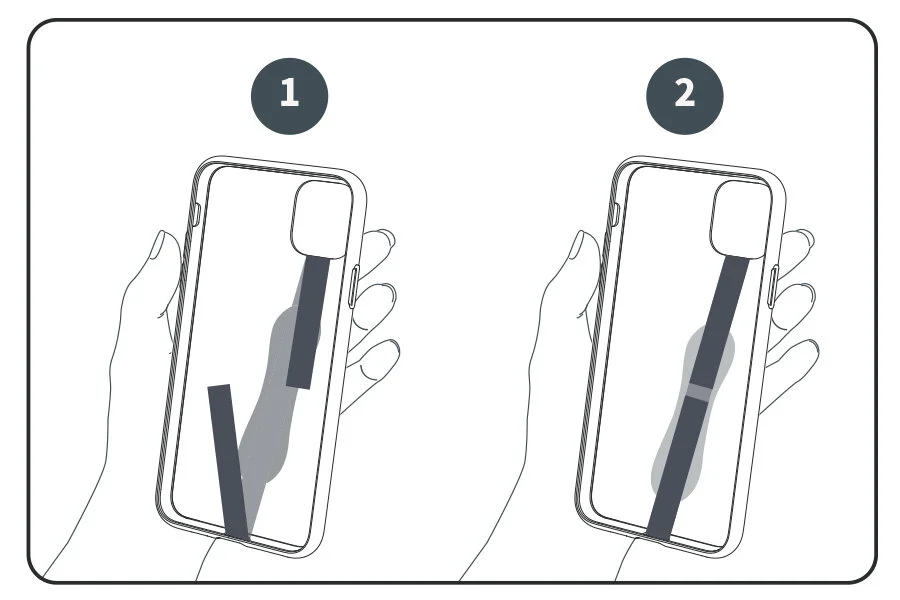 1

2