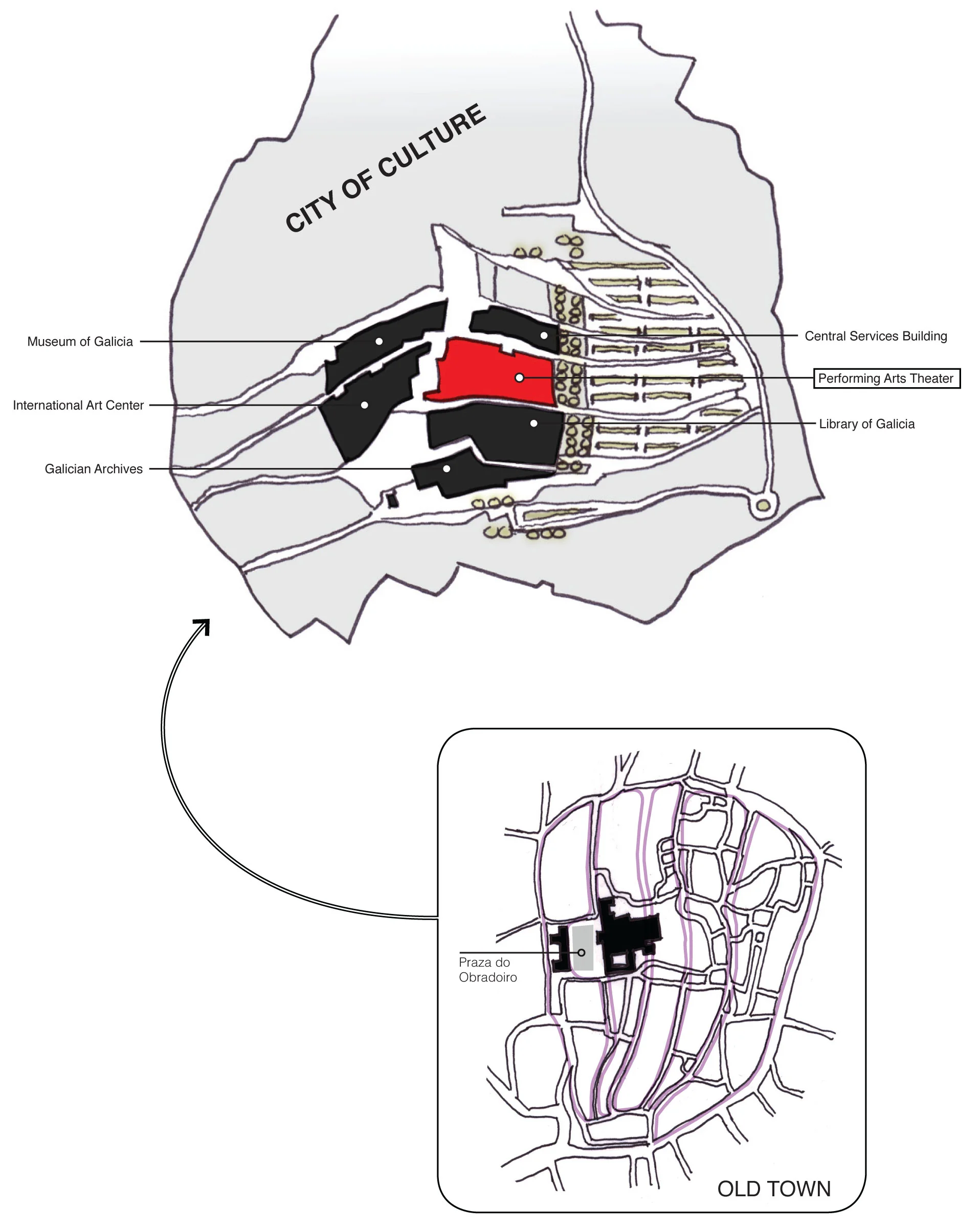 CITY OF CULTURE

Museum of Galicia

International Art Center

Galician Archives

Central Services Building

Performing Arts Theater

Library of Galicia

Praza do Obradoiro

OLD TOWN