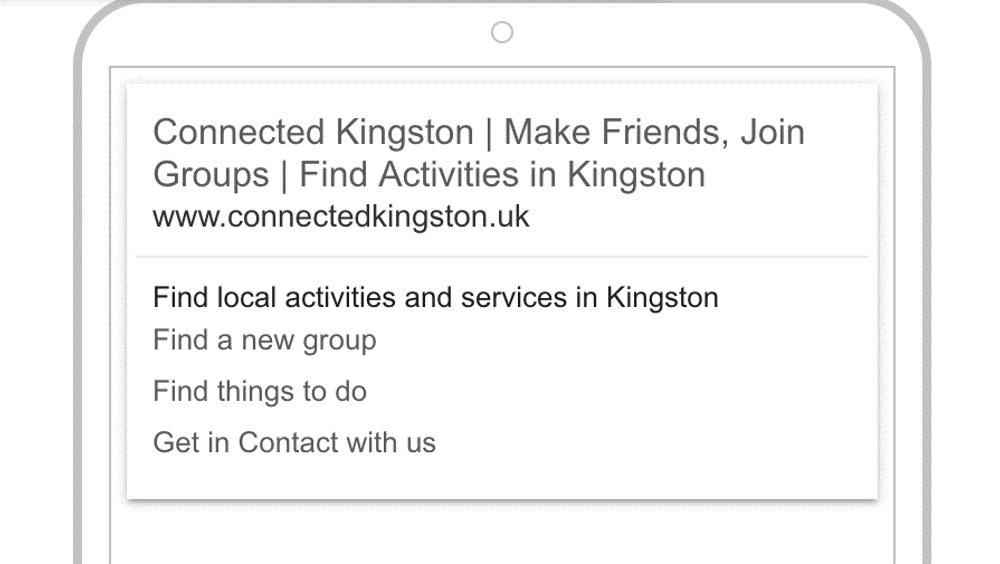 Connected Kingston | Make Friends, Join Groups | Find Activities in Kingston
www.connectedkingston.uk

Find local activities and services in Kingston
Find a new group
Find things to do
Get in Contact with us