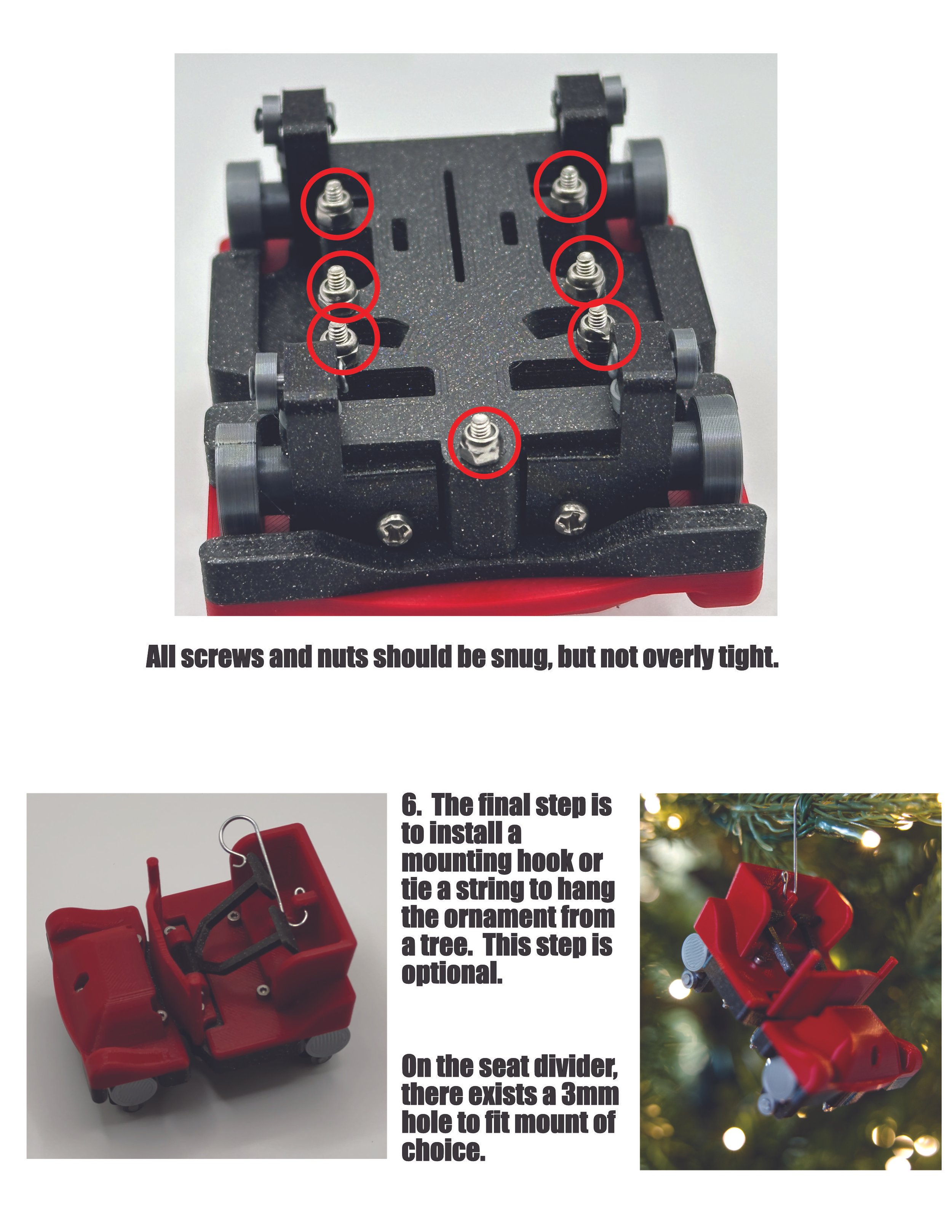 All screws and nuts should be snug, but not overly tight.

6. The final step is to install a mounting hook or tie a string to hang the ornament from a tree. This step is optional.

On the seat divider, there exists a 3mm hole to fit mount of choice.