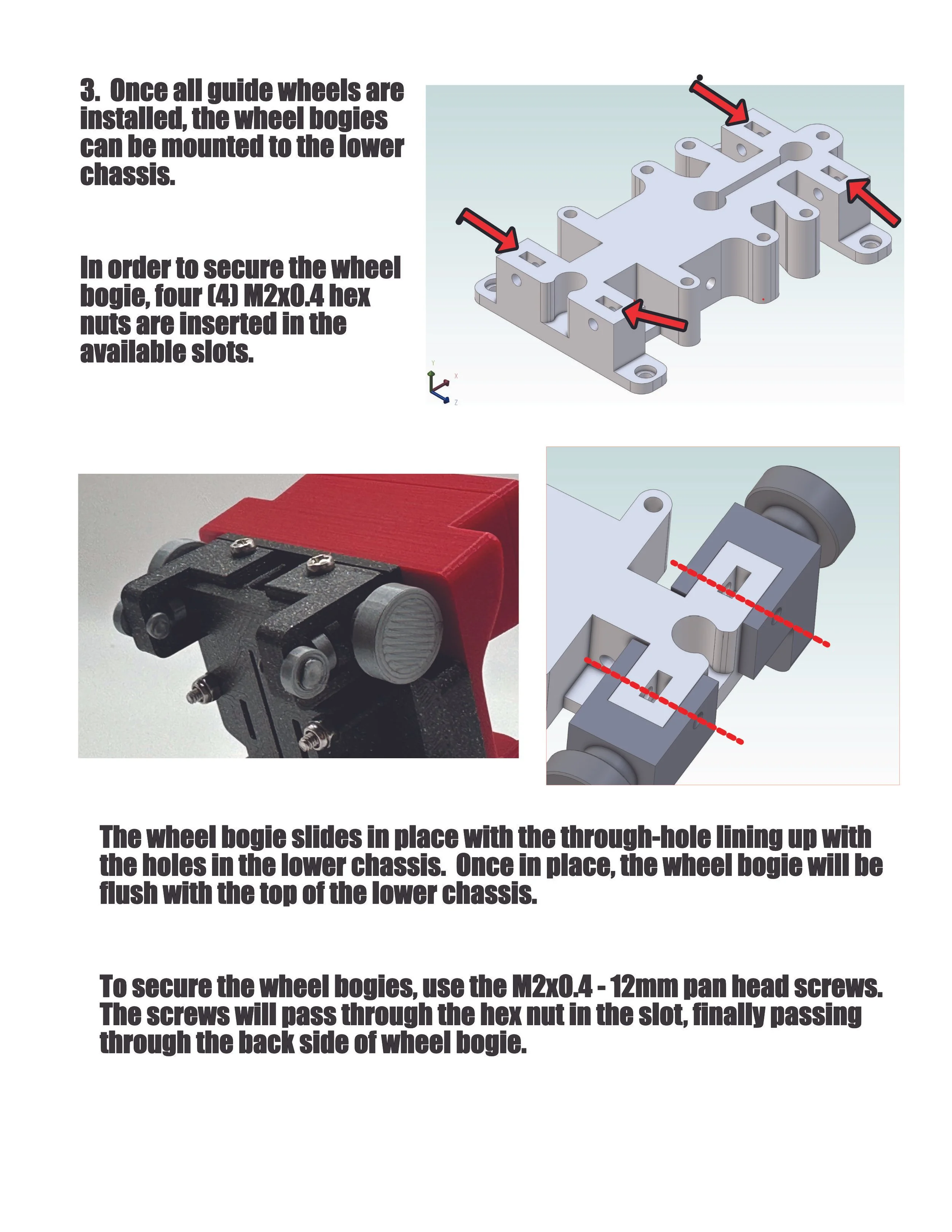 3. Once all guide wheels are installed, the wheel bogies can be mounted to the lower chassis.

In order to secure the wheel bogie, four (4) M2x0.4 hex nuts are inserted in the available slots.

Y
X
Z

The wheel bogie slides in place with the through-hole lining up with the holes in the lower chassis. Once in place, the wheel bogie will be flush with the top of the lower chassis.

To secure the wheel bogies, use the M2x0.4 - 12mm pan head screws. The screws will pass through the hex nut in the slot, finally passing through the back side of wheel bogie.