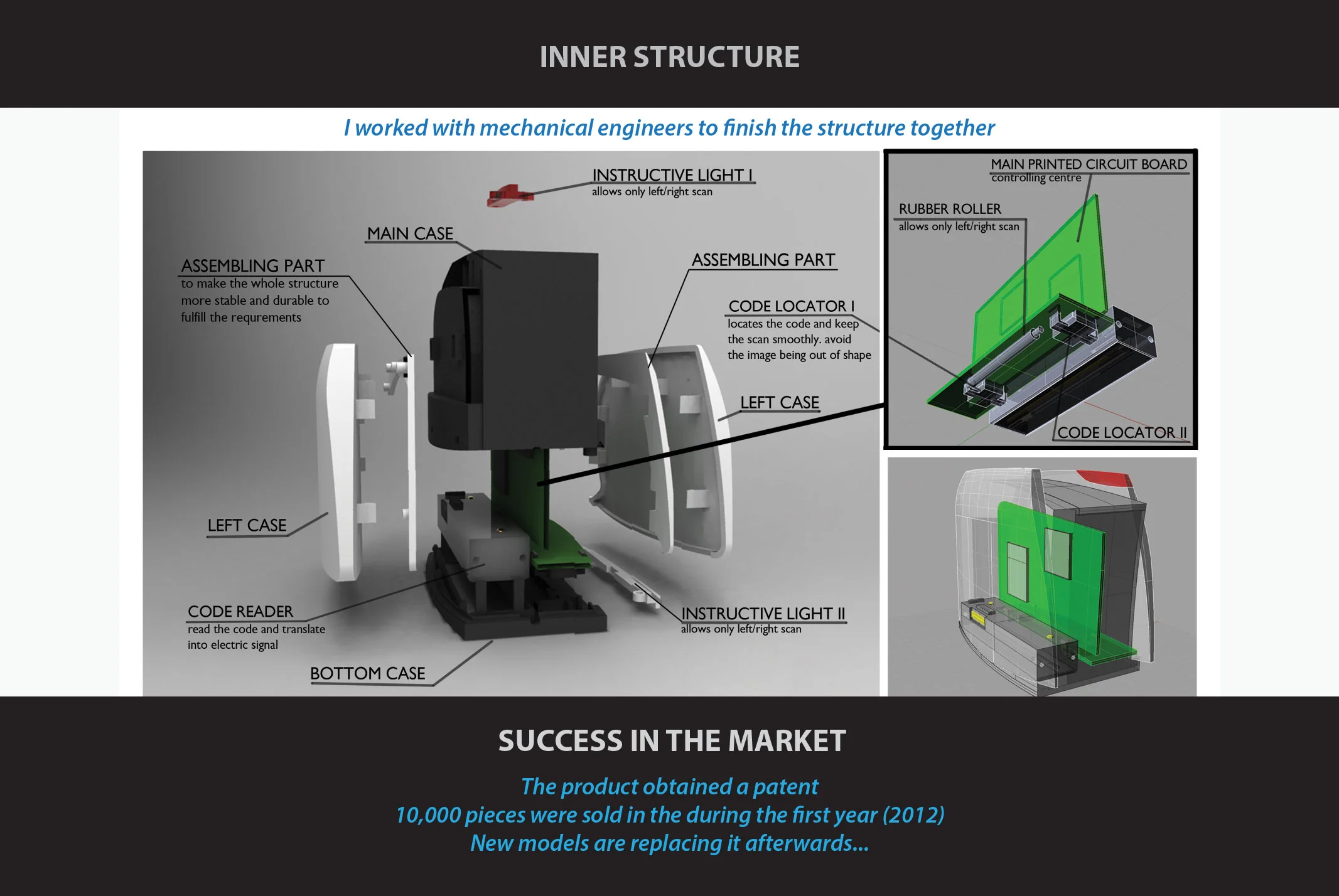 INNER STRUCTURE

I worked with mechanical engineers to finish the structure together

INSTRUCTIVE LIGHT I
allows only left/right scan

MAIN CASE

ASSEMBLING PART
to make the whole structure more stable and durable to fulfill the requrements

ASSEMBLING PART

CODE LOCATOR I
locates the code and keep the scan smoothly. avoid the image being out of shape

LEFT CASE

LEFT CASE

CODE READER
read the code and translate into electric signal

BOTTOM CASE

INSTRUCTIVE LIGHT II
allows only left/right scan

MAIN PRINTED CIRCUIT BOARD
controlling centre

RUBBER ROLLER
allows only left/right scan

CODE LOCATOR II

SUCCESS IN THE MARKET

The product obtained a patent
10,000 pieces were sold in the during the first year (2012)
New models are replacing it afterwards...