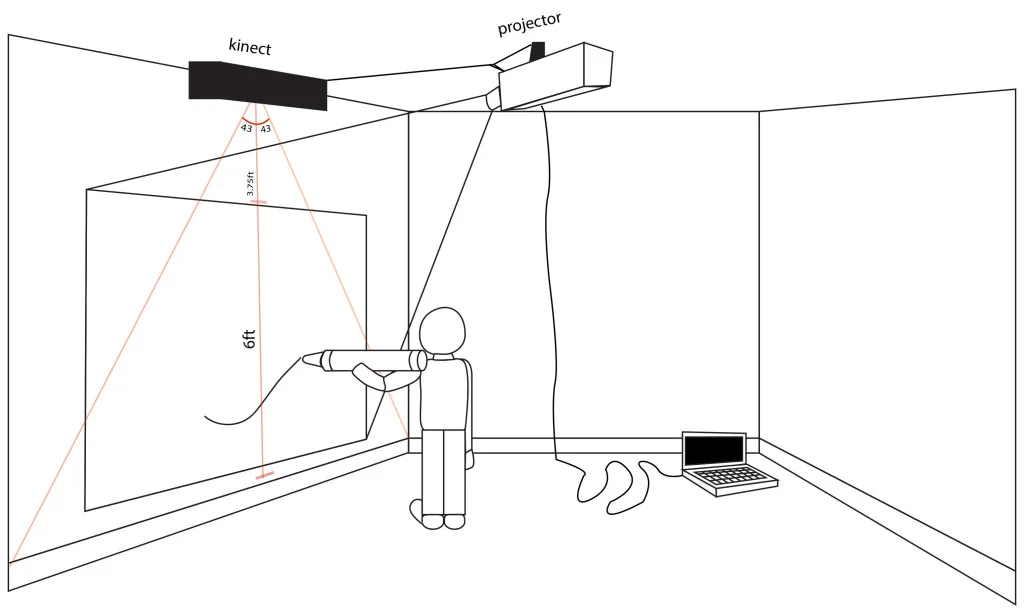 kinect

projector

43 43

3.75ft

6ft