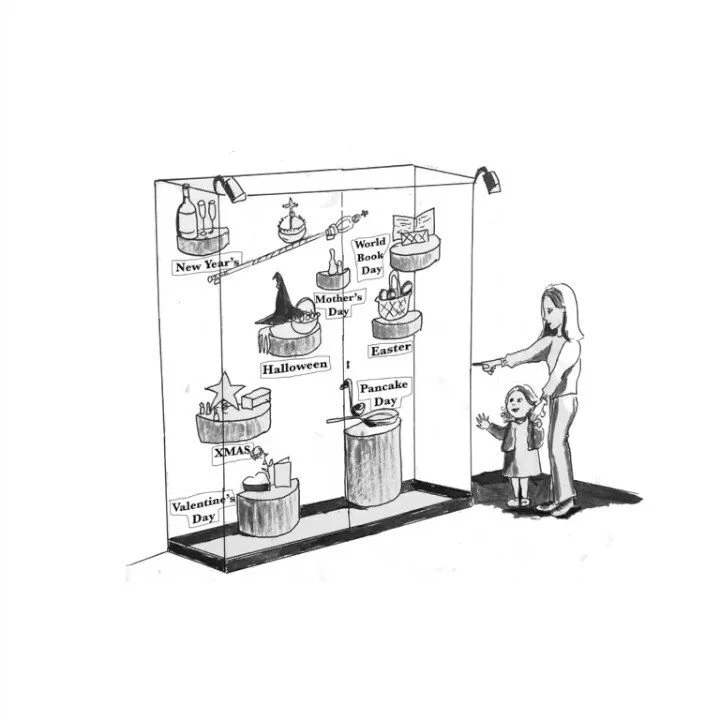 New Year's

World Book Day

Mother's Day

Halloween

Easter

Pancake Day

XMAS

Valentine's Day