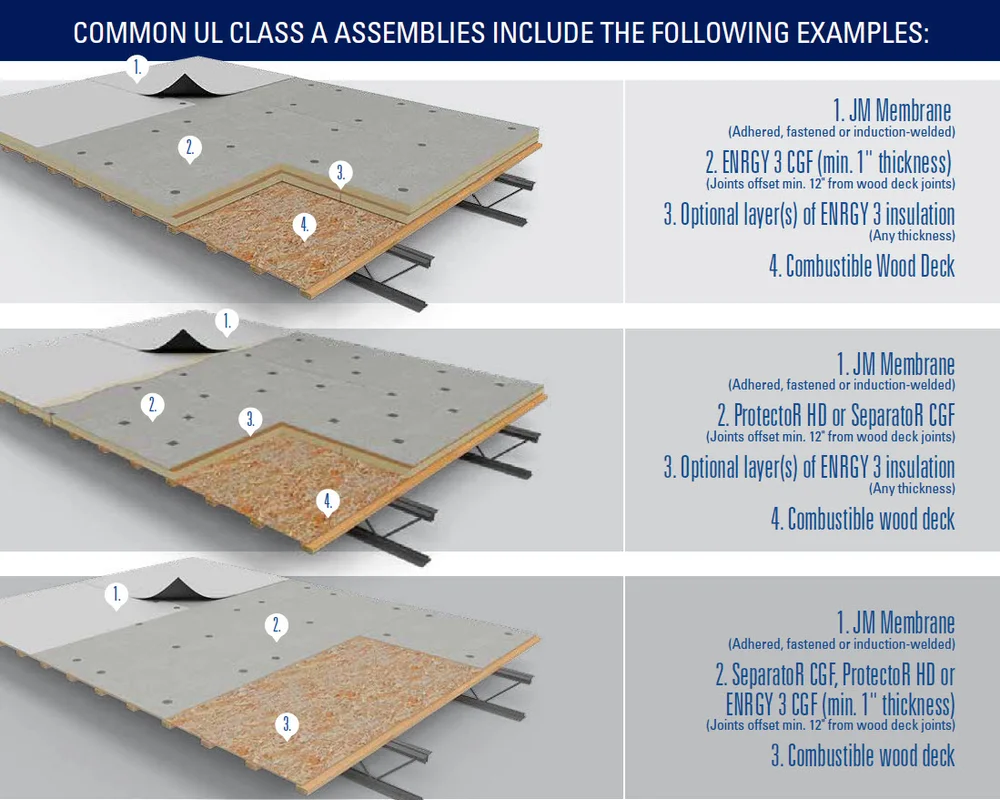 COMMON UL CLASS A ASSEMBLIES INCLUDE THE FOLLOWING EXAMPLES:

1.

2.

3.

4.

1. JM Membrane
(Adhered, fastened or induction-welded)
2. ENRGY 3 CGF (min. 1" thickness)
(Joints offset min. 12" from wood deck joints)
3. Optional layer(s) of ENRGY 3 insulation
(Any thickness)
4. Combustible Wood Deck

1.

2.

3.

4.

1. JM Membrane
(Adhered, fastened or induction-welded)
2. ProtectoR HD or SeparatoR CGF
(Joints offset min. 12" from wood deck joints)
3. Optional layer(s) of ENRGY 3 insulation
(Any thickness)
4. Combustible wood deck

1.

2.

3.

1. JM Membrane
(Adhered, fastened or induction-welded)
2. SeparatoR CGF, ProtectoR HD or ENRGY 3 CGF (min. 1" thickness)
(Joints offset min. 12" from wood deck joints)
3. Combustible wood deck