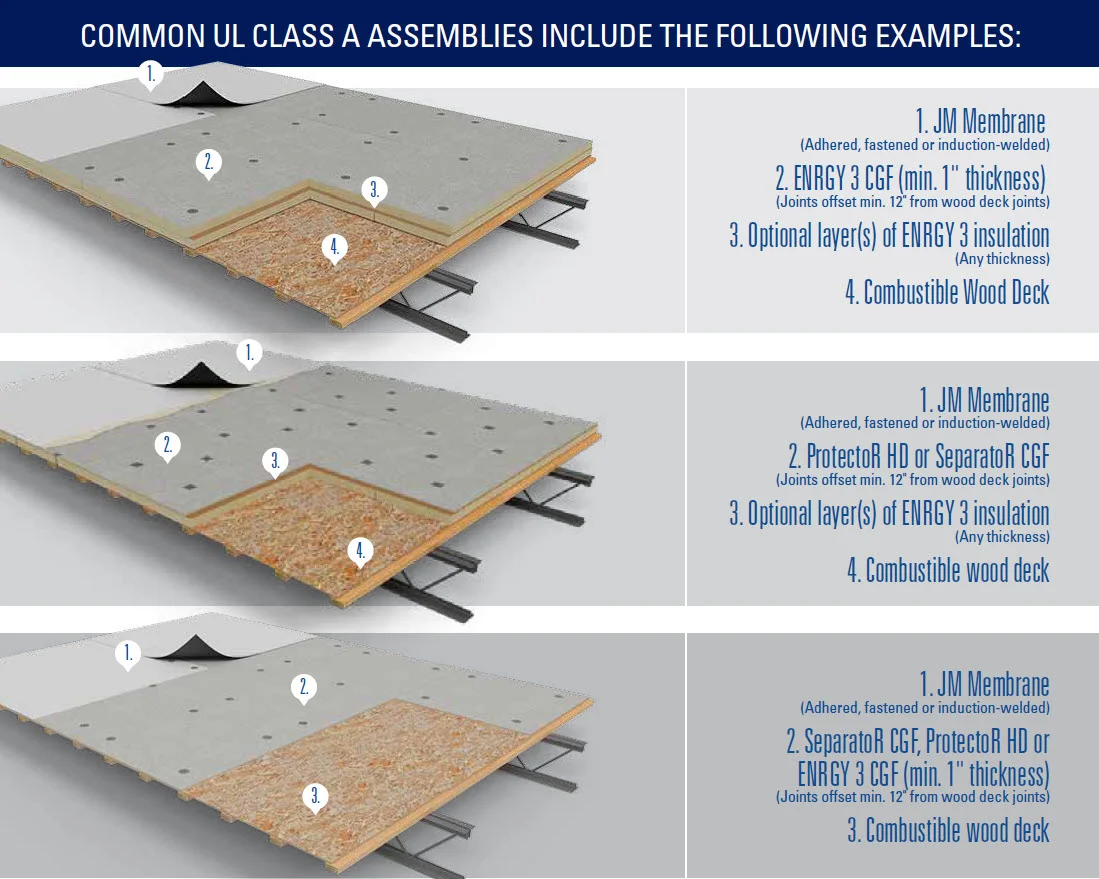 COMMON UL CLASS A ASSEMBLIES INCLUDE THE FOLLOWING EXAMPLES:

1.
2.
3.
4.

1. JM Membrane
(Adhered, fastened or induction-welded)
2. ENRGY 3 CGF (min. 1" thickness)
(Joints offset min. 12" from wood deck joints)
3. Optional layer(s) of ENRGY 3 insulation
(Any thickness)
4. Combustible Wood Deck

1.
2.
3.
4.

1. JM Membrane
(Adhered, fastened or induction-welded)
2. ProtectoR HD or SeparatoR CGF
(Joints offset min. 12" from wood deck joints)
3. Optional layer(s) of ENRGY 3 insulation
(Any thickness)
4. Combustible wood deck

1.
2.
3.

1. JM Membrane
(Adhered, fastened or induction-welded)
2. SeparatoR CGF, ProtectoR HD or ENRGY 3 CGF (min. 1" thickness)
(Joints offset min. 12" from wood deck joints)
3. Combustible wood deck