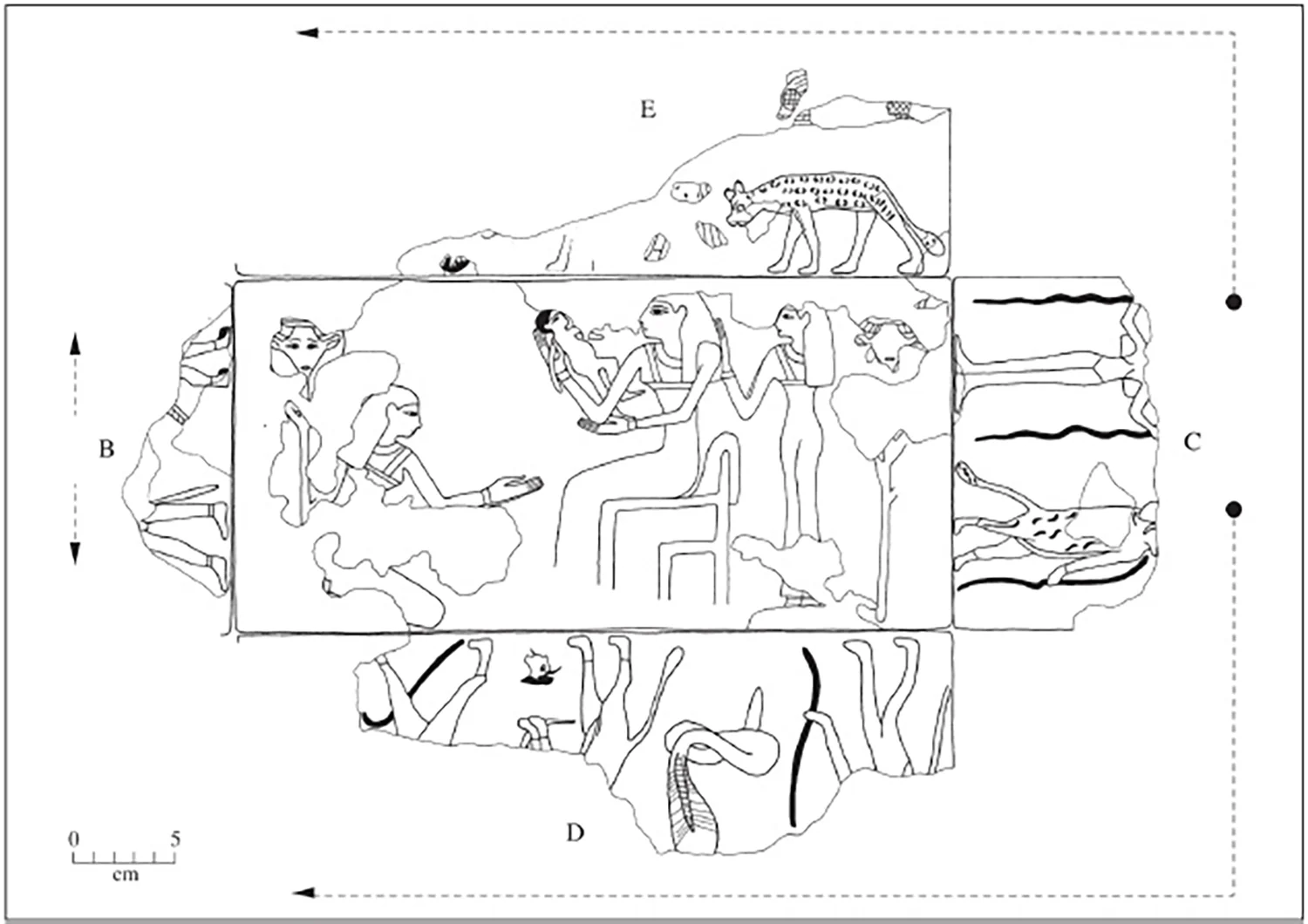 E

B

C

D

0 5
cm