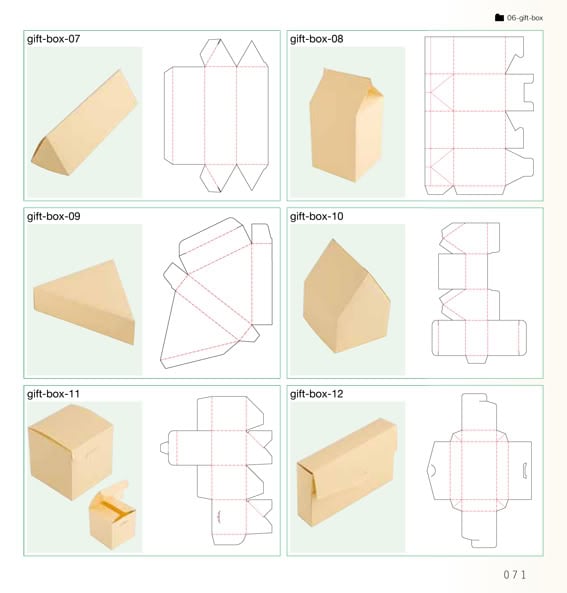 06-gift-box

gift-box-07

gift-box-08

gift-box-09

gift-box-10

gift-box-11

gift-box-12

071