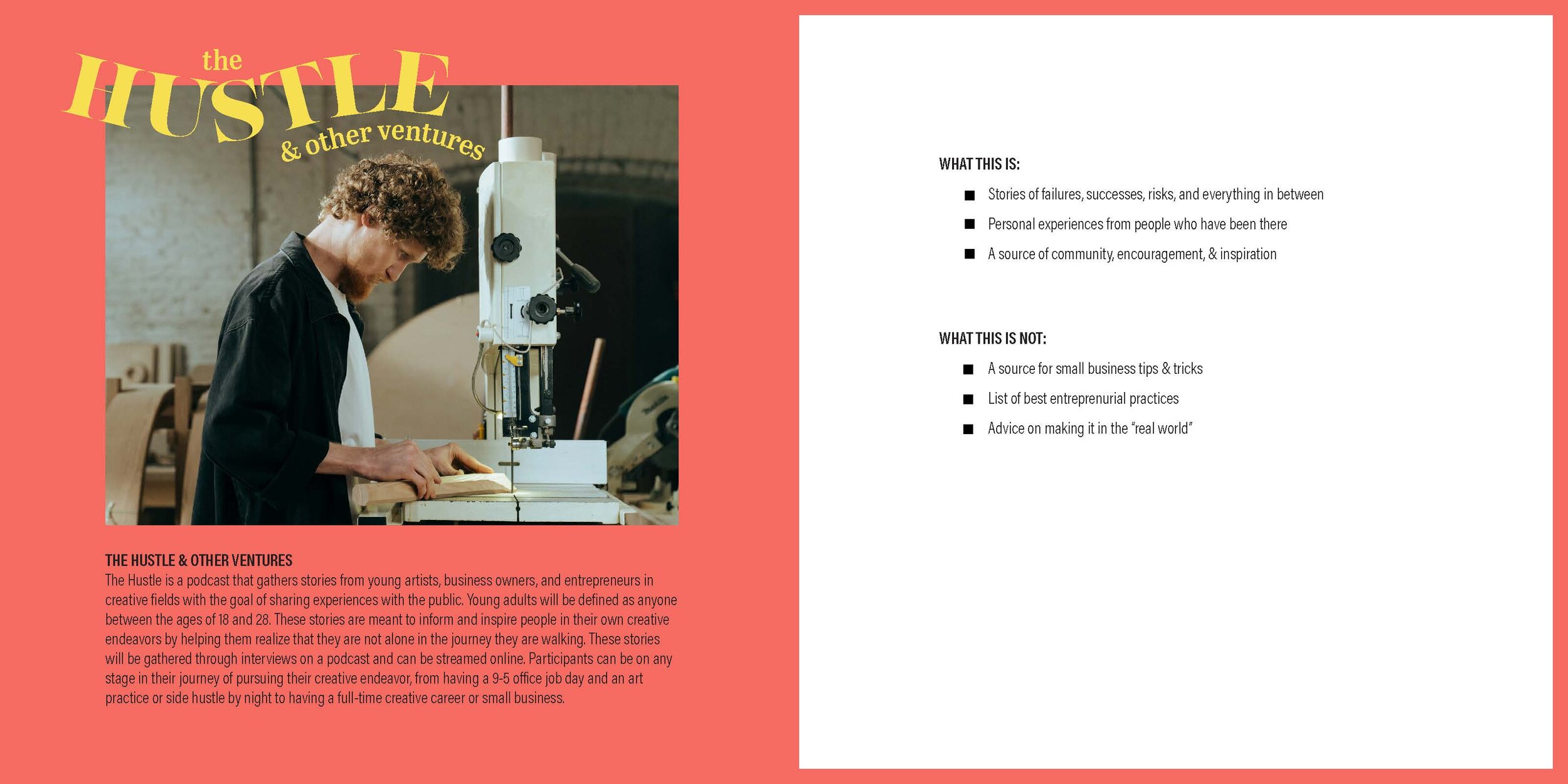 the
HUSTLE
& other ventures

THE HUSTLE & OTHER VENTURES
The Hustle is a podcast that gathers stories from young artists, business owners, and entrepreneurs in creative fields with the goal of sharing experiences with the public. Young adults will be defined as anyone between the ages of 18 and 28. These stories are meant to inform and inspire people in their own creative endeavors by helping them realize that they are not alone in the journey they are walking. These stories will be gathered through interviews on a podcast and can be streamed online. Participants can be on any stage in their journey of pursuing their creative endeavor, from having a 9-5 office job day and an art practice or side hustle by night to having a full-time creative career or small business.

WHAT THIS IS:
■ Stories of failures, successes, risks, and everything in between
■ Personal experiences from people who have been there
■ A source of community, encouragement, & inspiration

WHAT THIS IS NOT:
■ A source for small business tips & tricks
■ List of best entreprenurial practices
■ Advice on making it in the "real world"