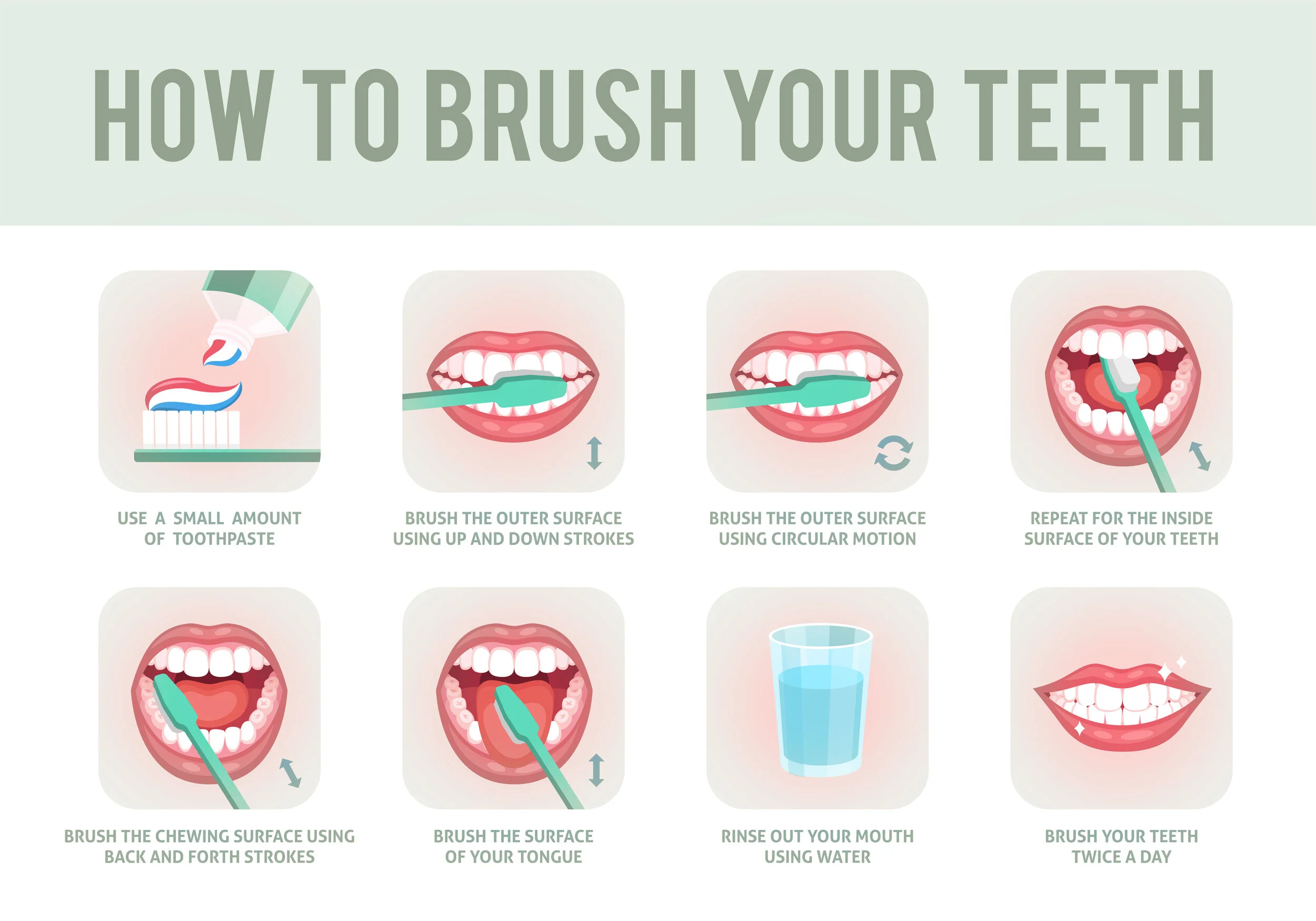 HOW TO BRUSH YOUR TEETH

USE A SMALL AMOUNT OF TOOTHPASTE

BRUSH THE OUTER SURFACE USING UP AND DOWN STROKES

BRUSH THE OUTER SURFACE USING CIRCULAR MOTION

REPEAT FOR THE INSIDE SURFACE OF YOUR TEETH

BRUSH THE CHEWING SURFACE USING BACK AND FORTH STROKES

BRUSH THE SURFACE OF YOUR TONGUE

RINSE OUT YOUR MOUTH USING WATER

BRUSH YOUR TEETH TWICE A DAY