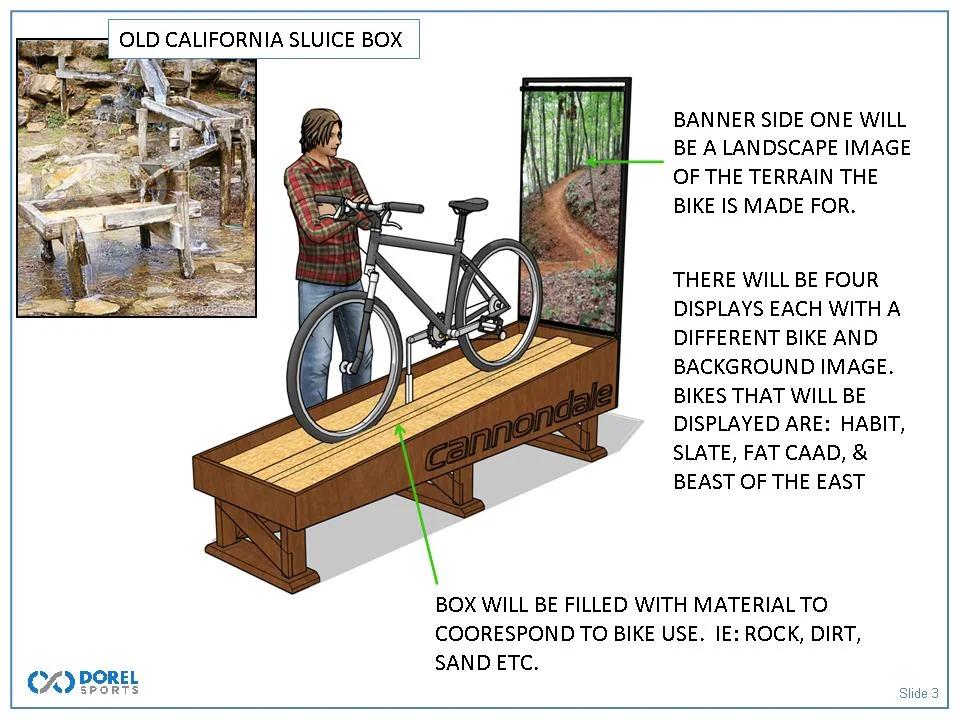 OLD CALIFORNIA SLUICE BOX

BANNER SIDE ONE WILL BE A LANDSCAPE IMAGE OF THE TERRAIN THE BIKE IS MADE FOR.

THERE WILL BE FOUR DISPLAYS EACH WITH A DIFFERENT BIKE AND BACKGROUND IMAGE. BIKES THAT WILL BE DISPLAYED ARE: HABIT, SLATE, FAT CAAD, & BEAST OF THE EAST

cannondale

BOX WILL BE FILLED WITH MATERIAL TO COORESPOND TO BIKE USE. IE: ROCK, DIRT, SAND ETC.

DOREL SPORTS

Slide 3