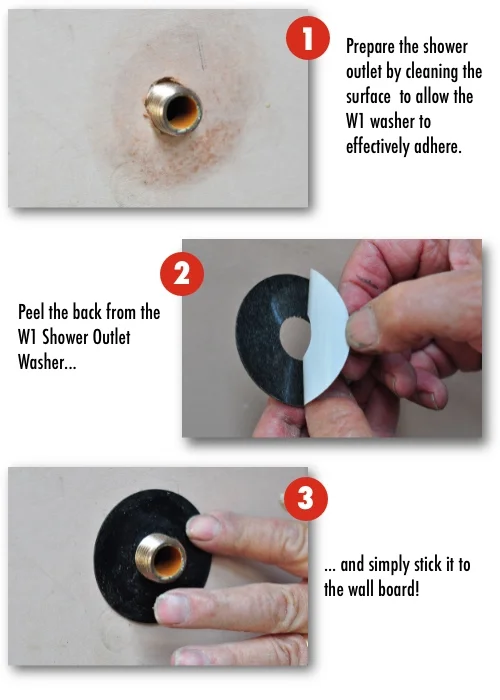 1

Prepare the shower outlet by cleaning the surface  to allow the W1 washer to effectively adhere.

2

Peel the back from the W1 Shower Outlet Washer...

3

... and simply stick it to the wall board!