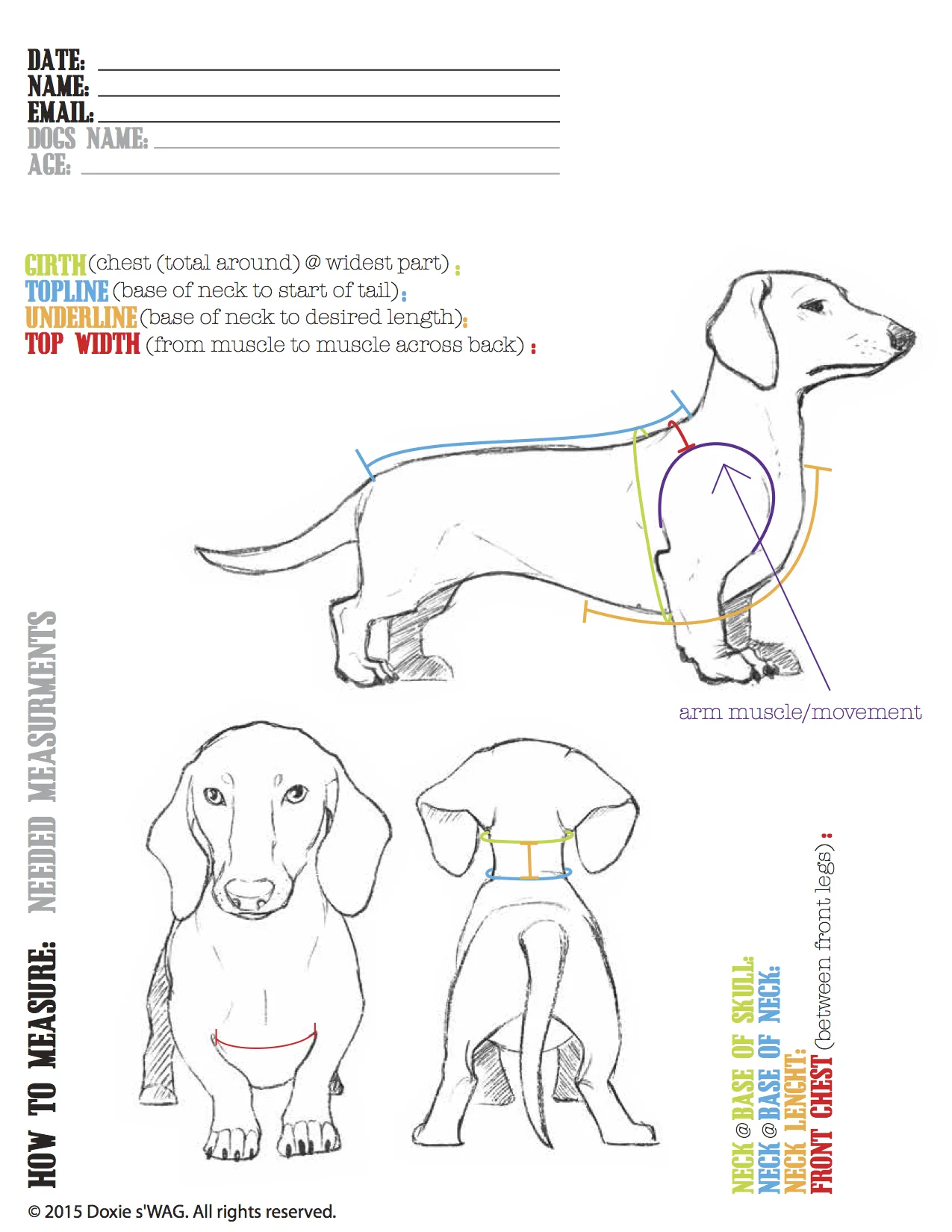 DATE:
NAME:
EMAIL:
DOGS NAME:
AGE:

GIRTH (chest (total around) @ widest part) :
TOPLINE (base of neck to start of tail):
UNDERLINE (base of neck to desired length):
TOP WIDTH (from muscle to muscle across back) :

arm muscle/movement

HOW TO MEASURE: NEEDED MEASURMENTS

NECK @ BASE OF SKULL:
NECK @ BASE OF NECK:
NECK LENGHT:
FRONT CHEST (between front legs) :

© 2015 Doxie s'WAG. All rights reserved.