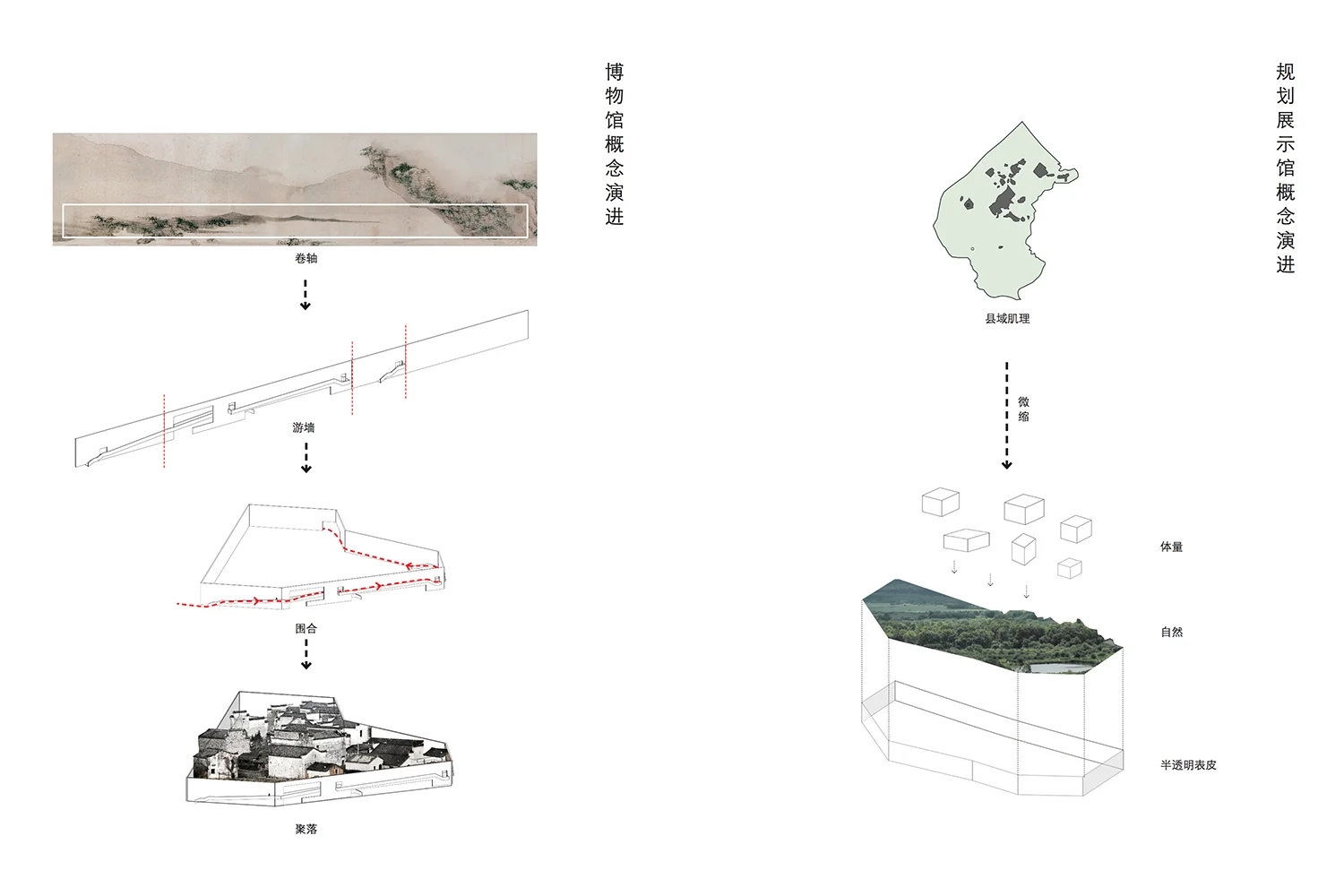 博物馆概念演进

卷轴

游墙

围合

聚落

规划展示馆概念演进

县域肌理

微缩

体量

自然

半透明表皮