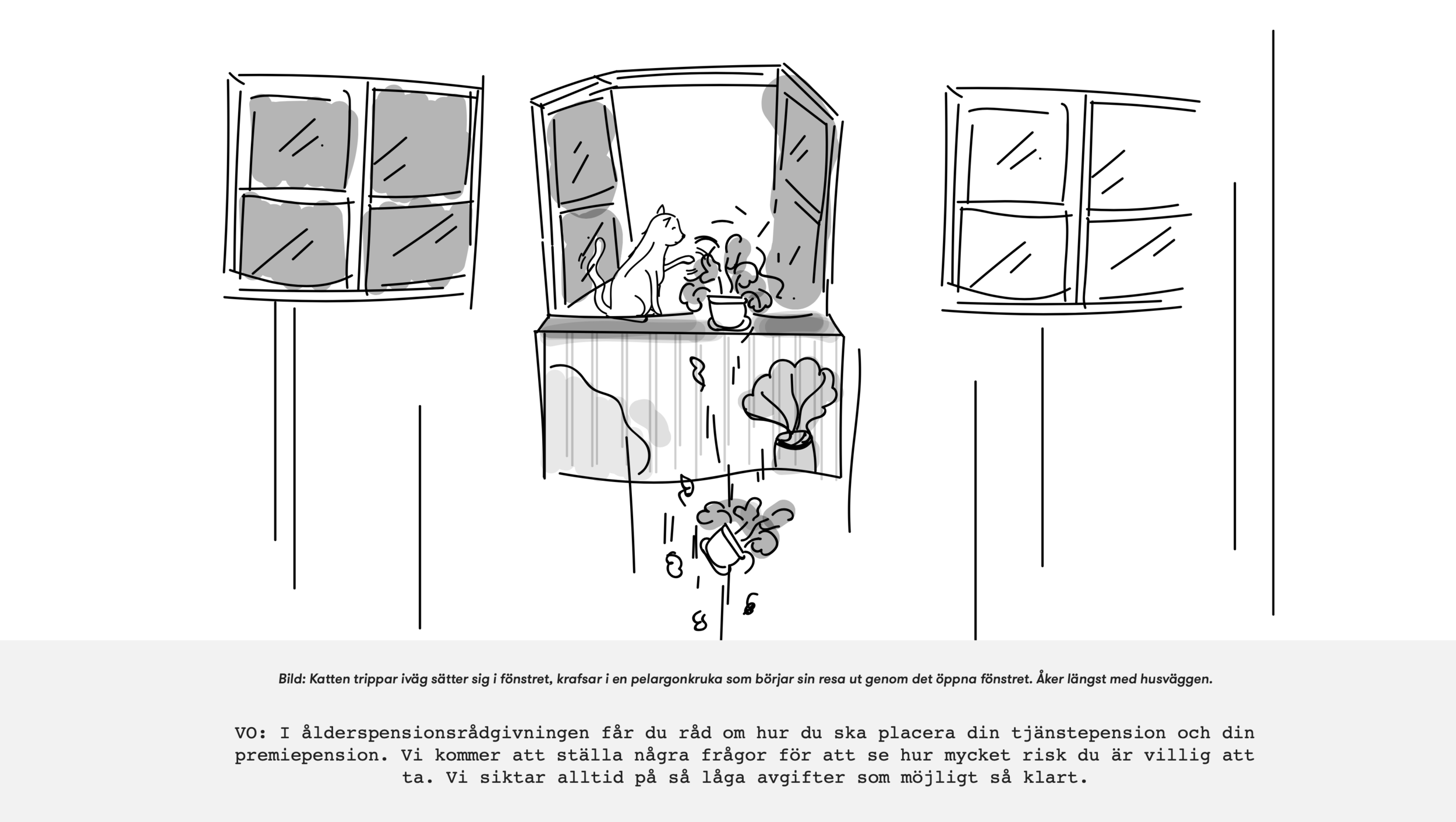 Bild: Katten trippar iväg sätter sig i fönstret, krafsar i en pelargonkruka som börjar sin resa ut genom det öppna fönstret. Åker längst med husväggen.

VO: I ålderspensionsrådgivningen får du råd om hur du ska placera din tjänstepension och din premiepension. Vi kommer att ställa några frågor för att se hur mycket risk du är villig att ta. Vi siktar alltid på så låga avgifter som möjligt så klart.