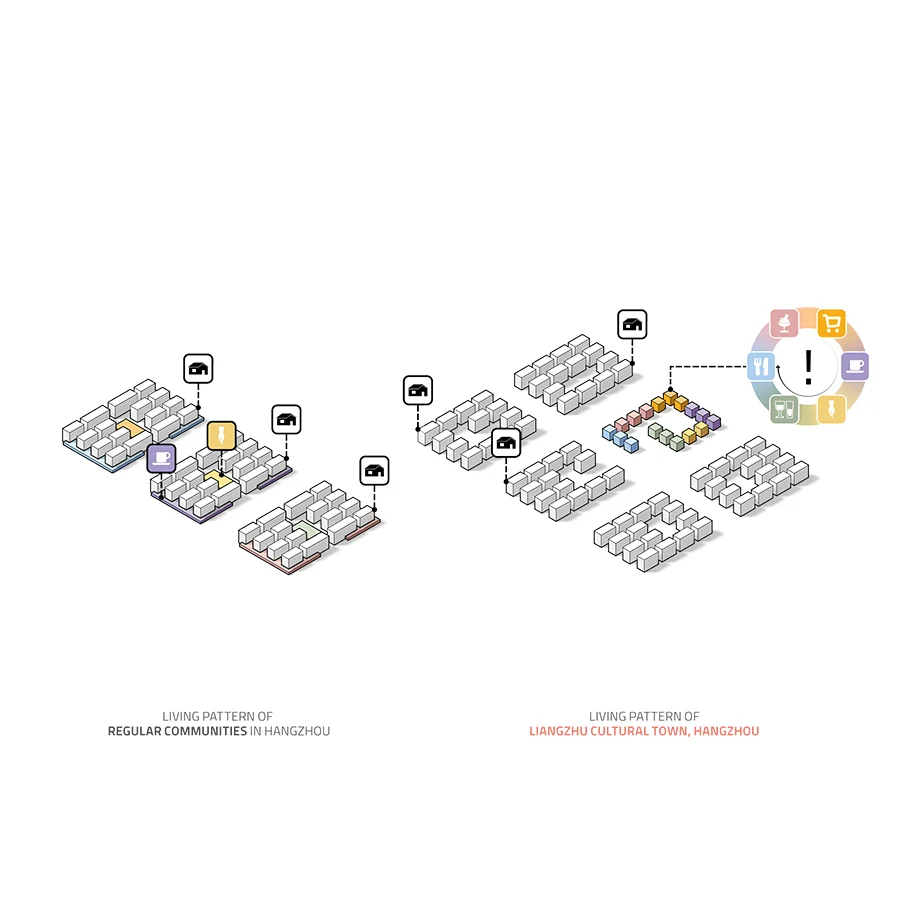 !

LIVING PATTERN OF
REGULAR COMMUNITIES IN HANGZHOU

LIVING PATTERN OF
LIANGZHU CULTURAL TOWN, HANGZHOU