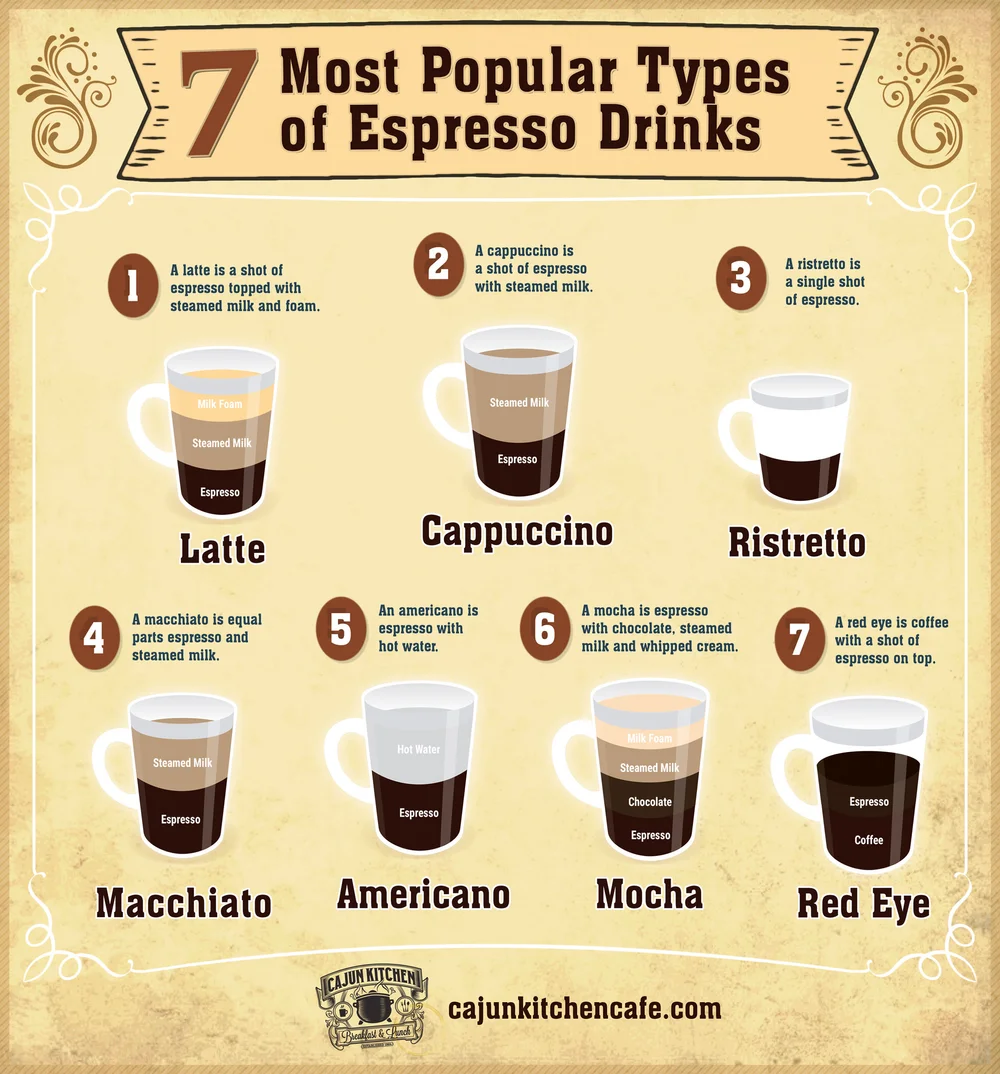 7 Most Popular Types of Espresso Drinks

1 A latte is a shot of espresso topped with steamed milk and foam.

Milk Foam
Steamed Milk
Espresso

Latte

2 A cappuccino is a shot of espresso with steamed milk.

Steamed Milk
Espresso

Cappuccino

3 A ristretto is a single shot of espresso.

Ristretto

4 A macchiato is equal parts espresso and steamed milk.

Steamed Milk
Espresso

Macchiato

5 An americano is espresso with hot water.

Hot Water
Espresso

Americano

6 A mocha is espresso with chocolate, steamed milk and whipped cream.

Milk Foam
Steamed Milk
Chocolate
Espresso

Mocha

7 A red eye is coffee with a shot of espresso on top.

Espresso
Coffee

Red Eye

CAJUN KITCHEN Breakfast & Lunch

cajunkitchencafe.com