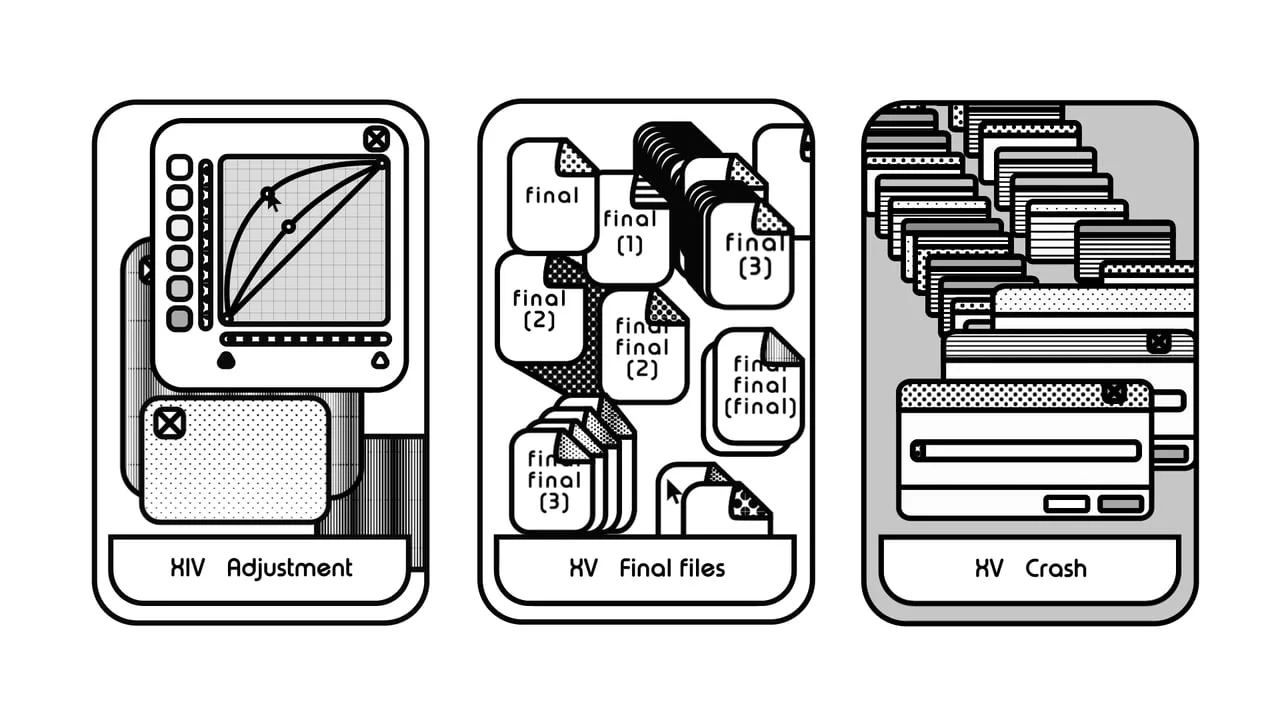 XIV Adjustment

final

final (1)

final (3)

final (2)

final final (2)

final final (final)

final final (3)

XV Final files

XV Crash