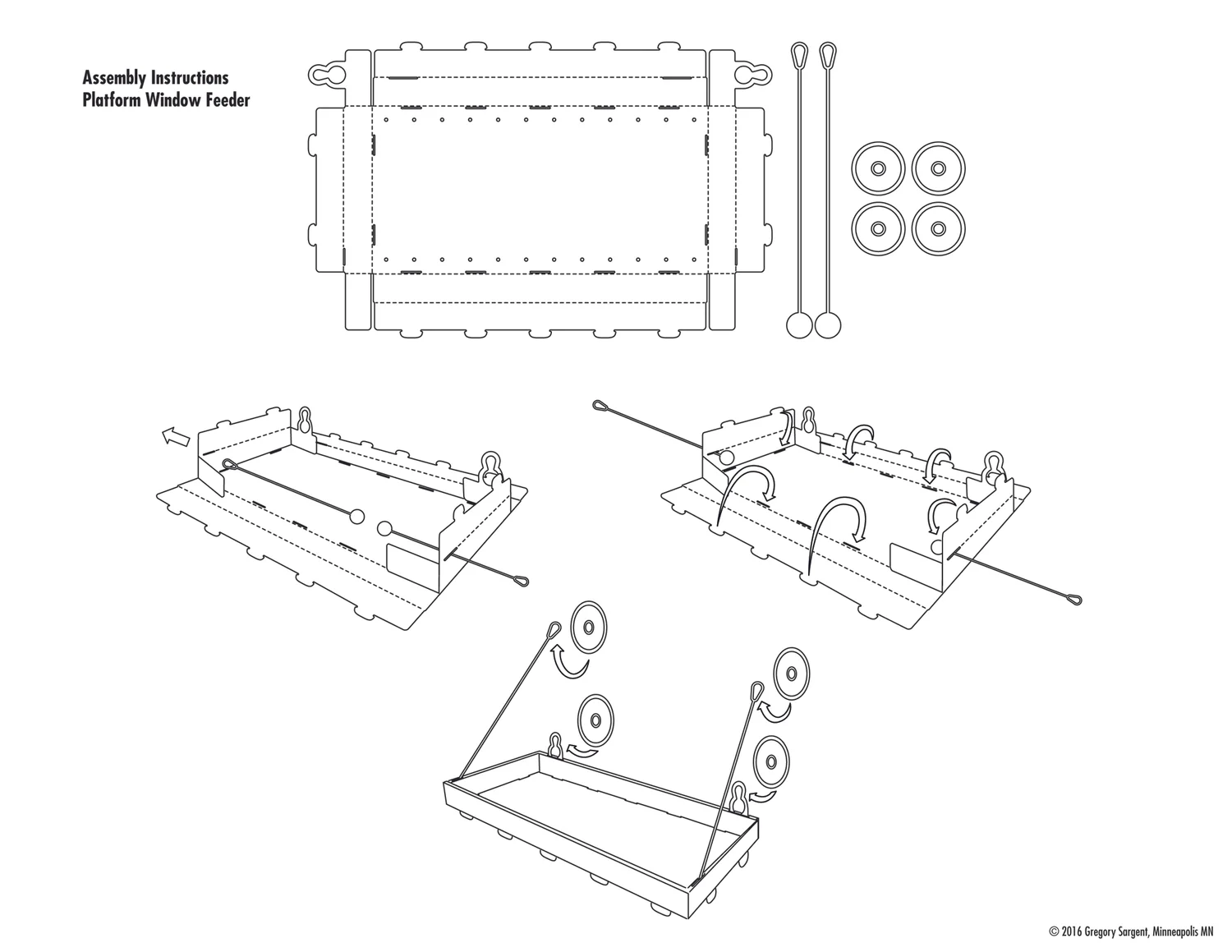 Assembly Instructions
Platform Window Feeder

© 2016 Gregory Sargent, Minneapolis MN