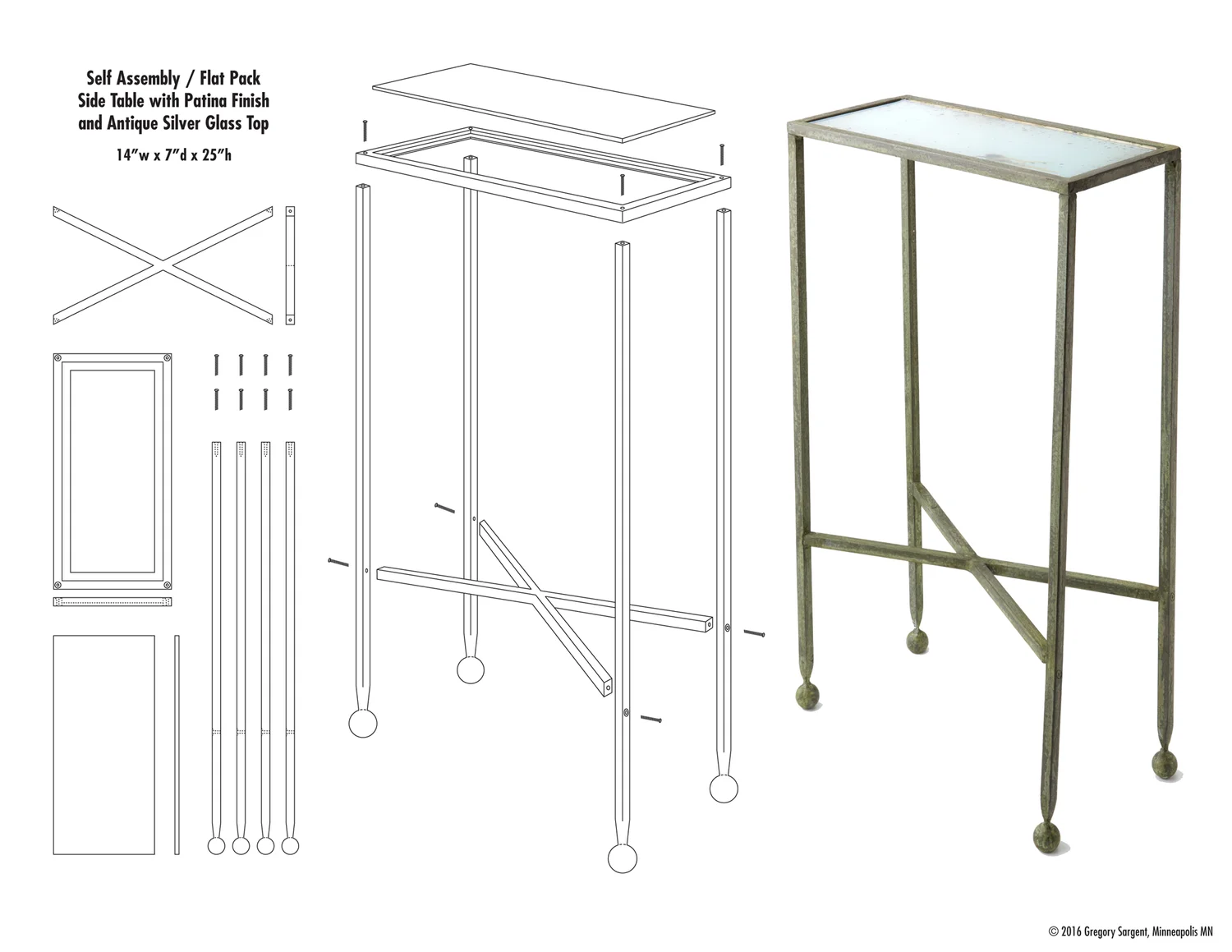 Self Assembly / Flat Pack
Side Table with Patina Finish
and Antique Silver Glass Top

14″w x 7″d x 25″h

© 2016 Gregory Sargent, Minneapolis MN