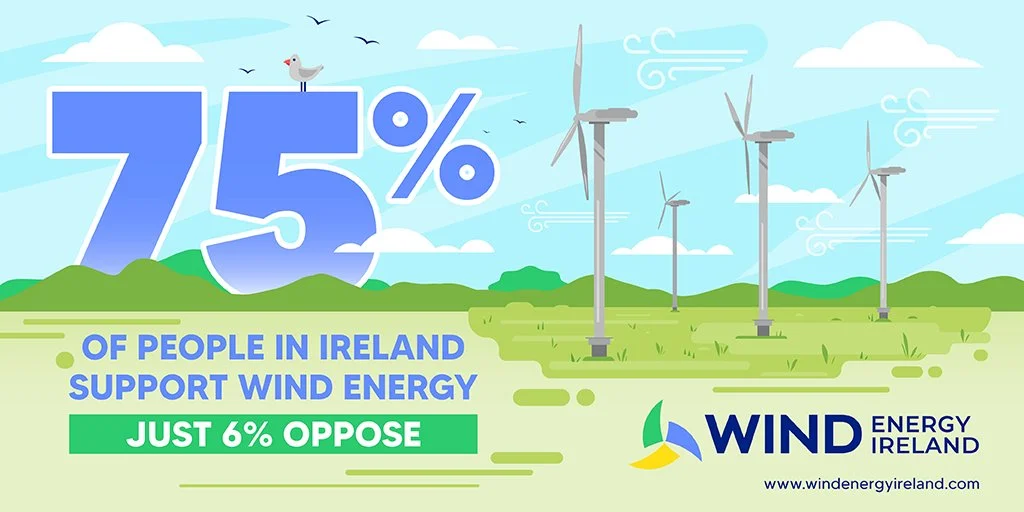 75%

OF PEOPLE IN IRELAND SUPPORT WIND ENERGY

JUST 6% OPPOSE

WIND ENERGY IRELAND

www.windenergyireland.com