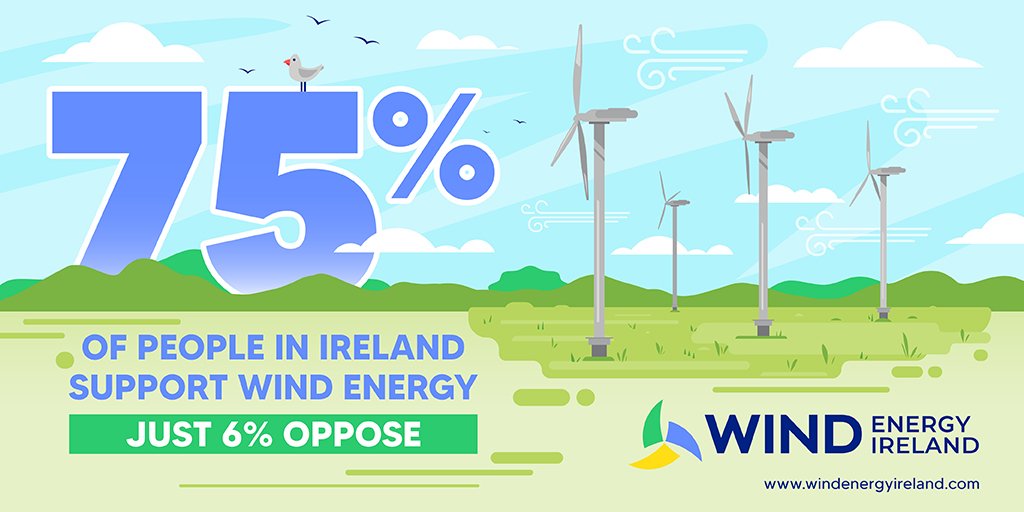 75%

OF PEOPLE IN IRELAND SUPPORT WIND ENERGY

JUST 6% OPPOSE

WIND ENERGY IRELAND

www.windenergyireland.com