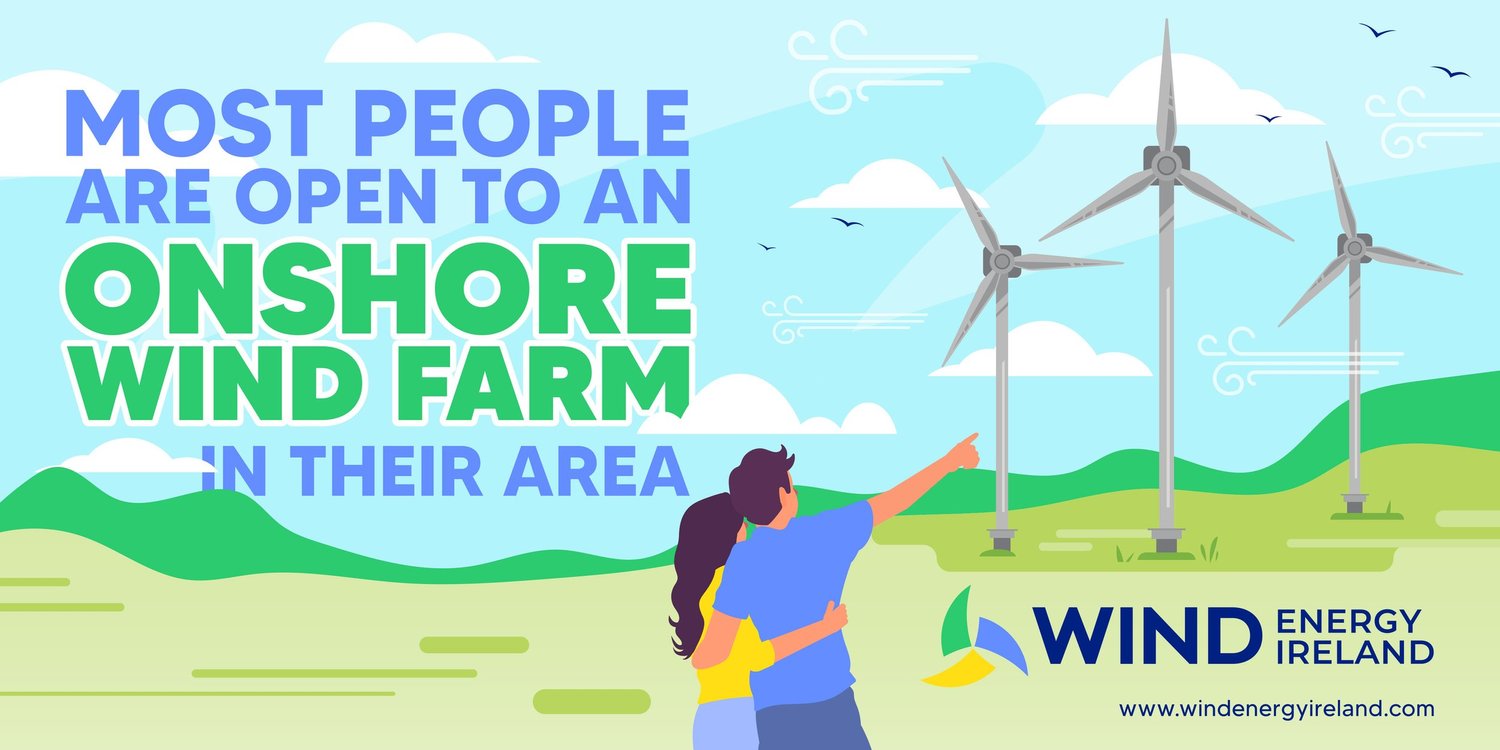 MOST PEOPLE ARE OPEN TO AN ONSHORE WIND FARM IN THEIR AREA

WIND ENERGY IRELAND

www.windenergyireland.com