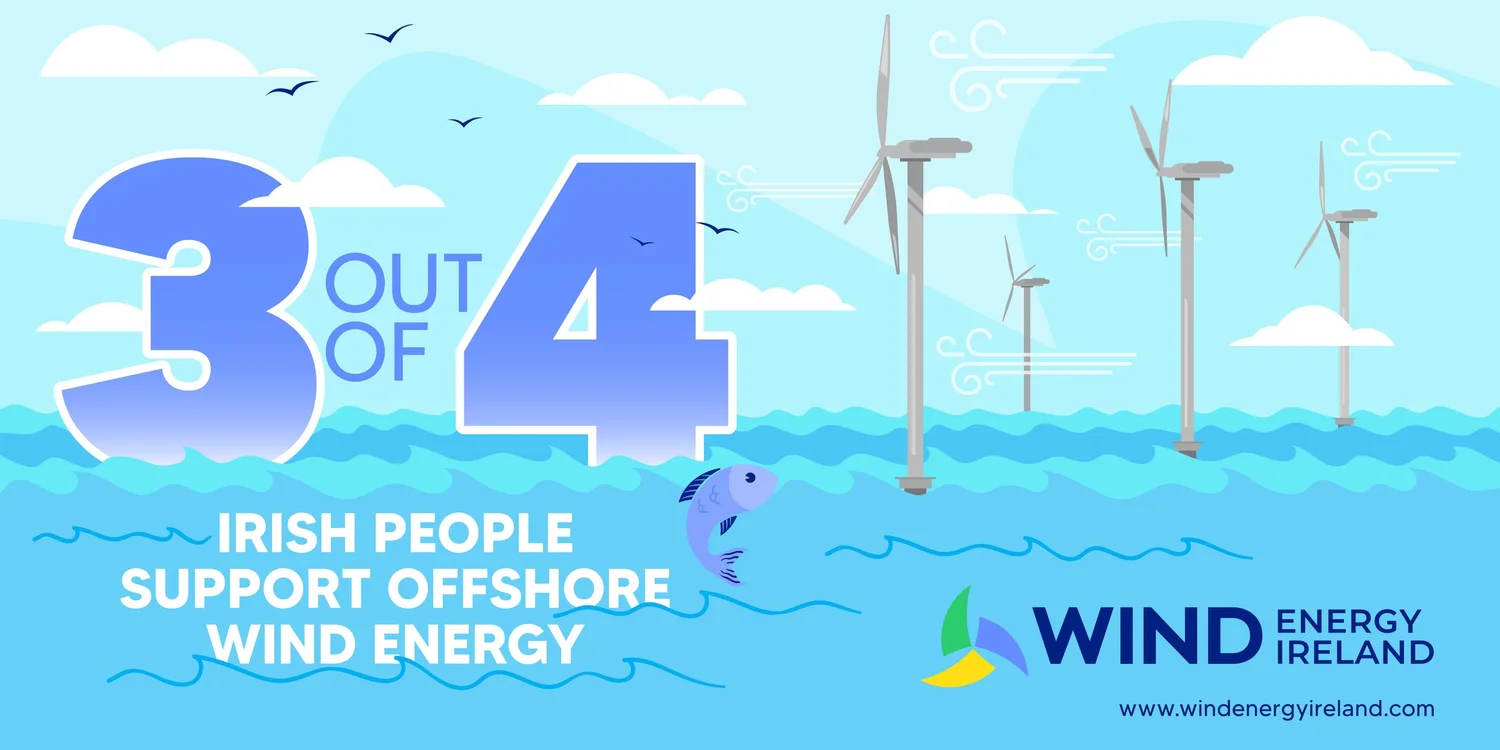 3 OUT OF 4

IRISH PEOPLE SUPPORT OFFSHORE WIND ENERGY

WIND ENERGY IRELAND

www.windenergyireland.com