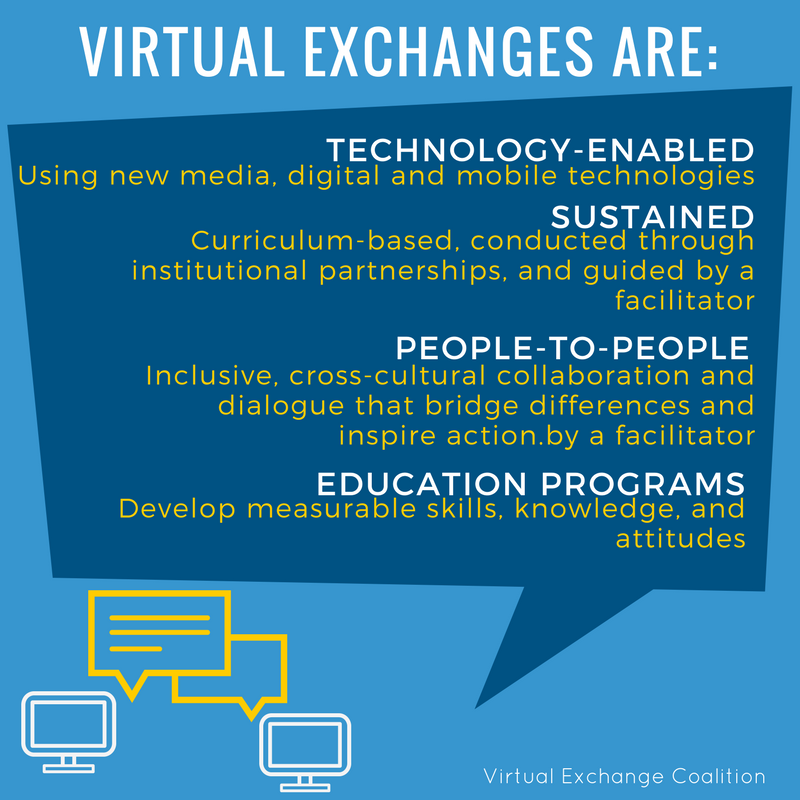 VIRTUAL EXCHANGES ARE:

TECHNOLOGY-ENABLED
Using new media, digital and mobile technologies

SUSTAINED
Curriculum-based, conducted through institutional partnerships, and guided by a facilitator

PEOPLE-TO-PEOPLE
Inclusive, cross-cultural collaboration and dialogue that bridge differences and inspire action.by a facilitator

EDUCATION PROGRAMS
Develop measurable skills, knowledge, and attitudes

Virtual Exchange Coalition