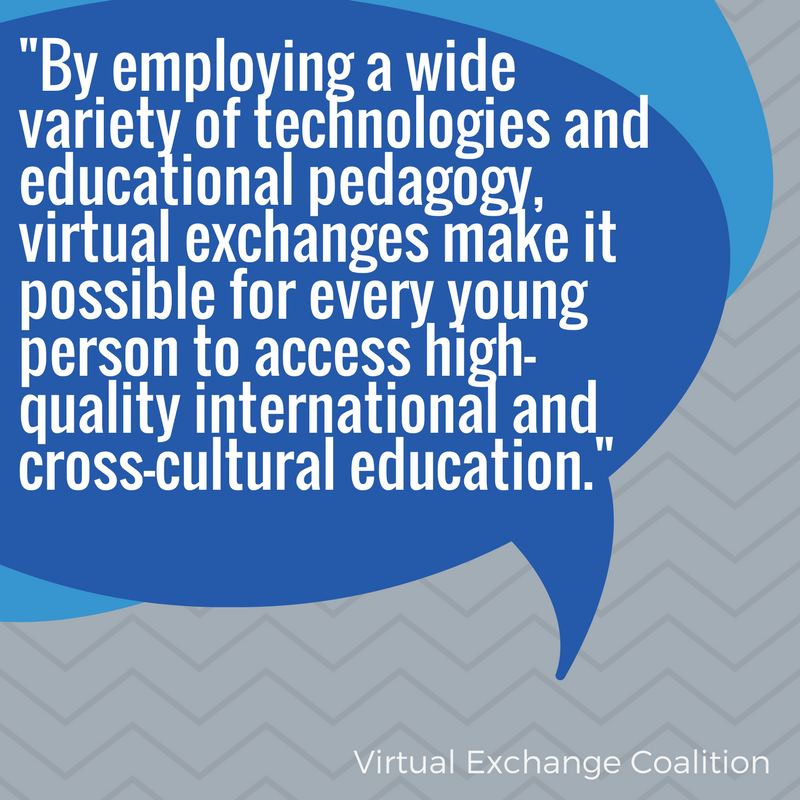 "By employing a wide variety of technologies and educational pedagogy, virtual exchanges make it possible for every young person to access high-quality international and cross-cultural education."

Virtual Exchange Coalition