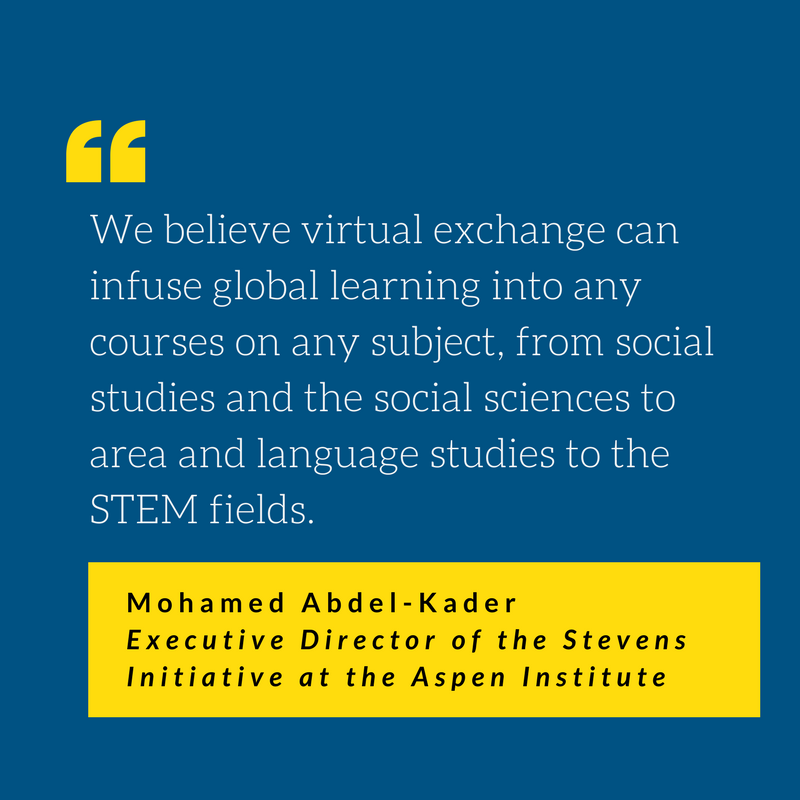 “

We believe virtual exchange can infuse global learning into any courses on any subject, from social studies and the social sciences to area and language studies to the STEM fields.

Mohamed Abdel-Kader
Executive Director of the Stevens Initiative at the Aspen Institute